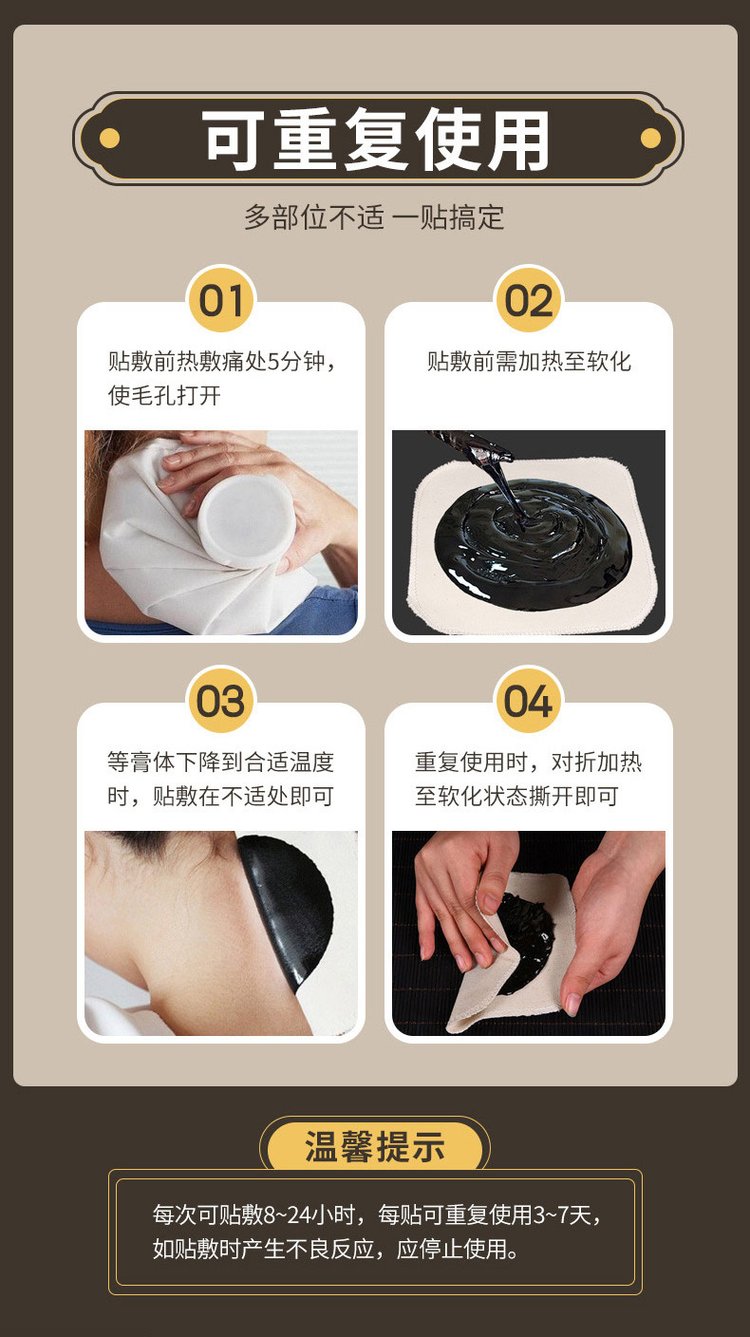 可重复使用

多部位不适 一贴搞定

01

贴敷前热敷痛处5分钟，使毛孔打开

02

贴敷前需加热至软化

03

等膏体下降到合适温度时，贴敷在不适处即可

04

重复使用时，对折加热至软化状态撕开即可

温馨提示

每次可贴敷8~24小时，每贴可重复使用3~7天，如贴敷时产生不良反应，应停止使用。