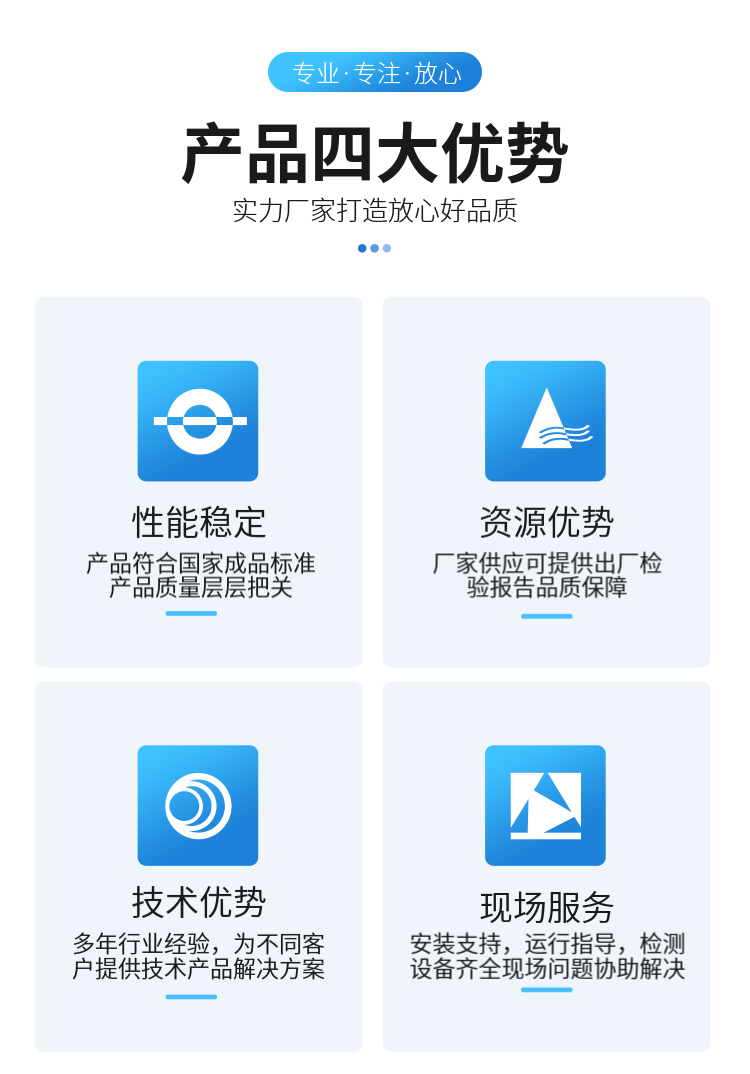 专业·专注·放心

产品四大优势

实力厂家打造放心好品质

性能稳定

产品符合国家成品标准产品质量层层把关

资源优势

厂家供应可提供出厂检验报告品质保障

技术优势

多年行业经验，为不同客户提供技术产品解决方案

现场服务

安装支持，运行指导，检测设备齐全现场问题协助解决