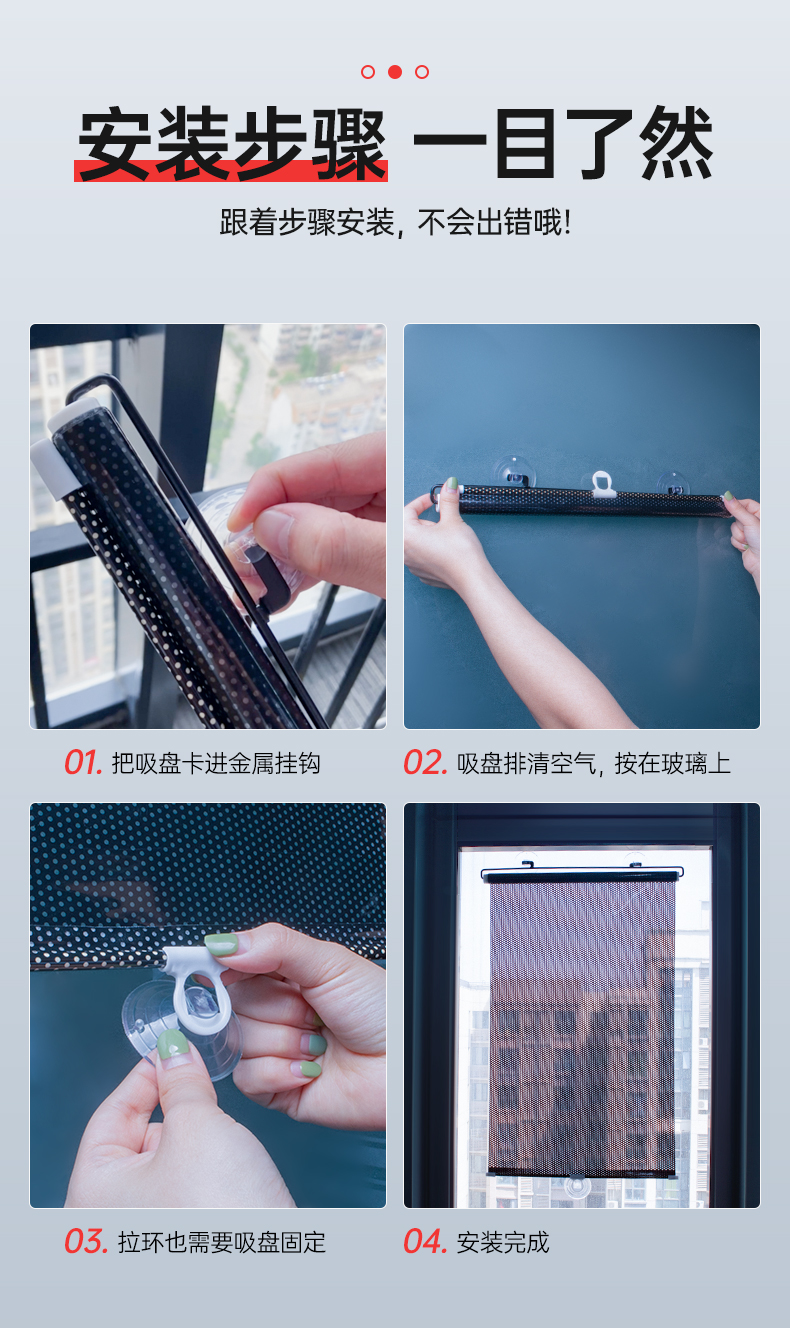 安装步骤 一目了然

跟着步骤安装，不会出错哦！

01. 把吸盘卡进金属挂钩

02. 吸盘排清空气，按在玻璃上

03. 拉环也需要吸盘固定

04. 安装完成