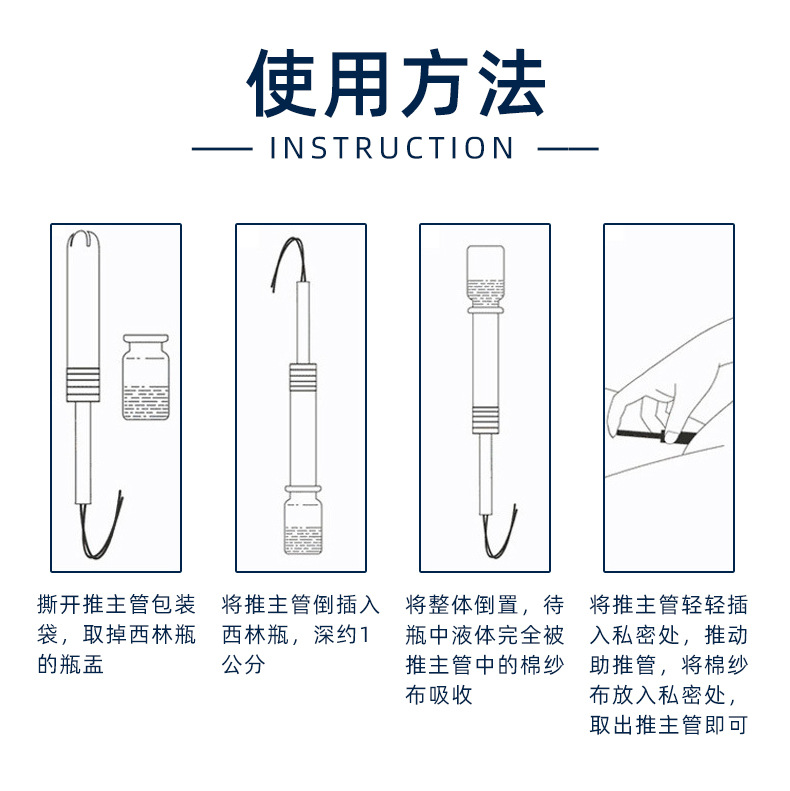 使用方法

INSTRUCTION

撕开推主管包装袋，取掉西林瓶的瓶盂

将推主管倒插入西林瓶，深约1公分

将整体倒置，待瓶中液体完全被推主管中的棉纱布吸收

将推主管轻轻插入私密处，推动助推管，将棉纱布放入私密处，取出推主管即可