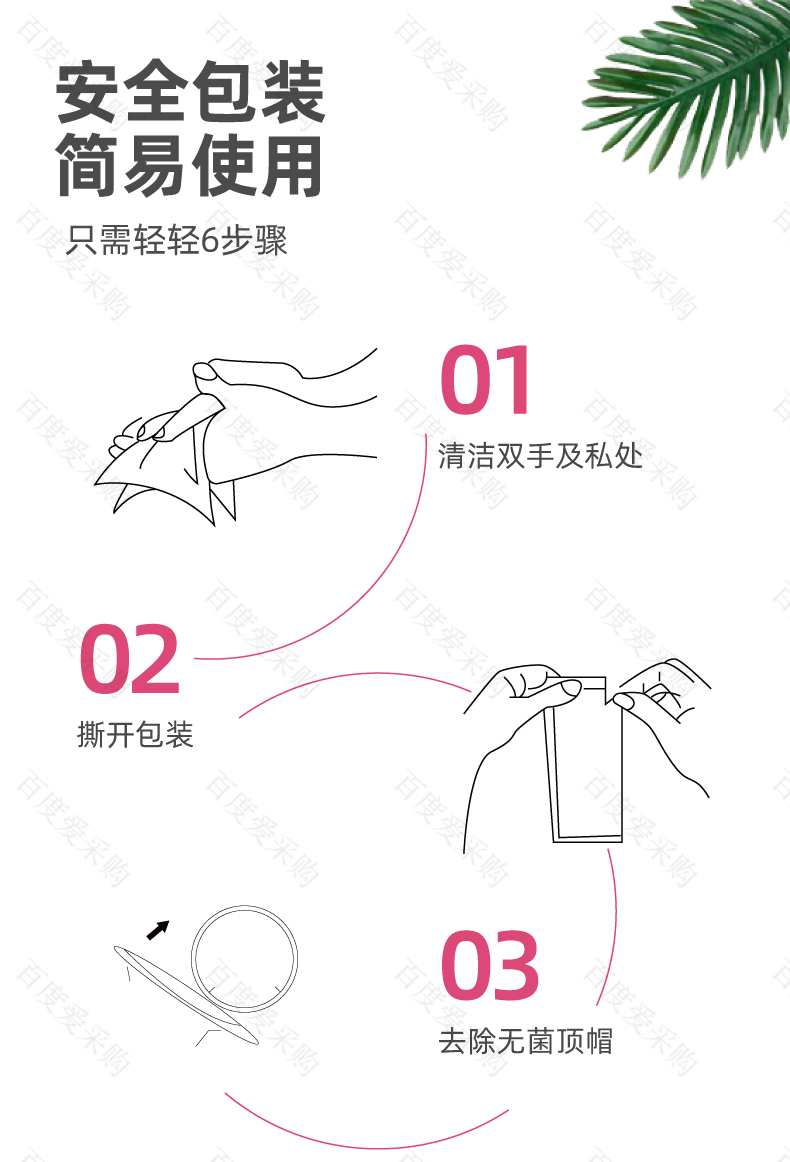 安全包装
简易使用

只需轻轻6步骤

01
清洁双手及私处

02
撕开包装

03
去除无菌顶帽

百度爱采购