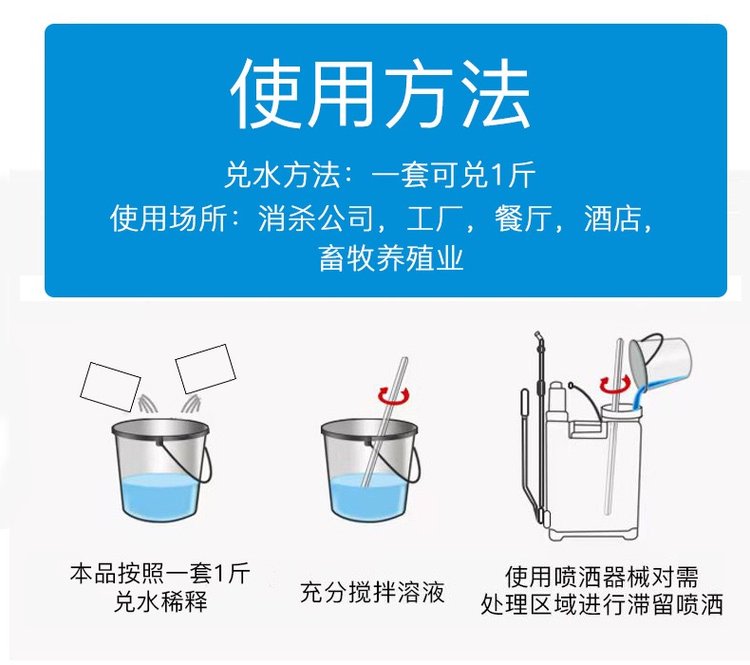 使用方法

兑水方法：一套可兑1斤
使用场所：消杀公司，工厂，餐厅，酒店，畜牧养殖业

本品按照一套1斤兑水稀释

充分搅拌溶液

使用喷洒器械对需处理区域进行滞留喷洒