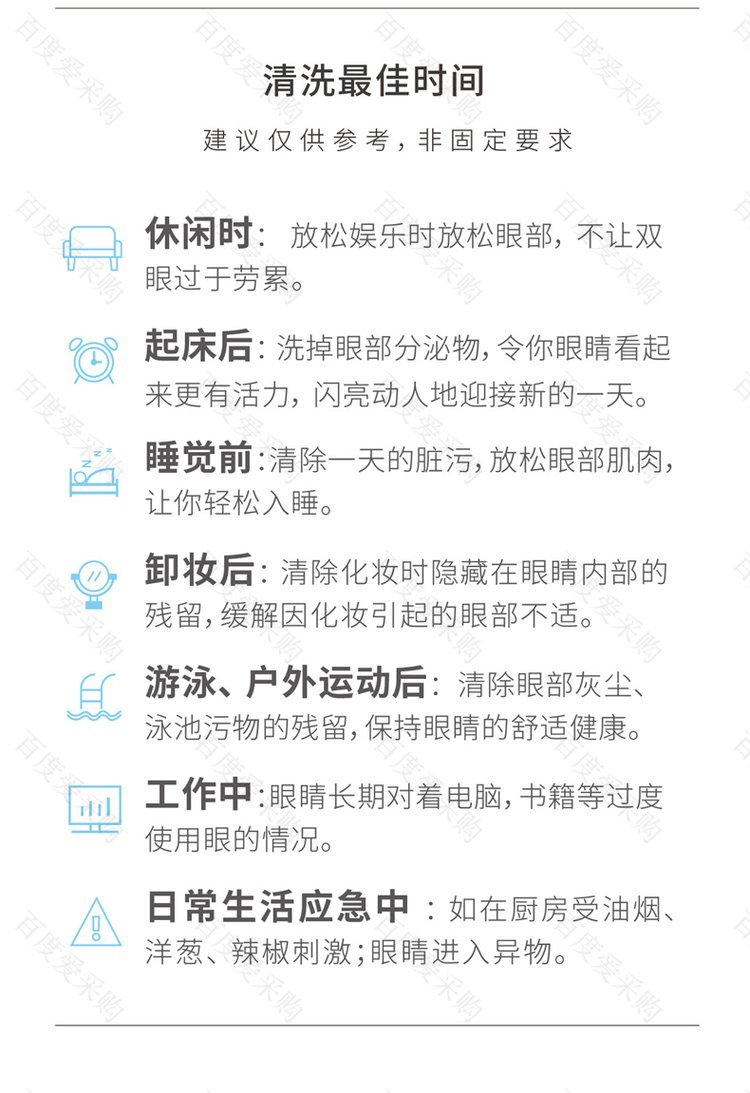 清洗最佳时间

建议仅供参考，非固定要求

休闲时：放松娱乐时放松眼部，不让双眼过于劳累。

起床后：洗掉眼部分泌物，令你眼睛看起来更有活力，闪亮动人地迎接新的一天。

睡觉前：清除一天的脏污，放松眼部肌肉，让你轻松入睡。

卸妆后：清除化妆时隐藏在眼睛内部的残留，缓解因化妆引起的眼部不适。

游泳、户外运动后：清除眼部灰尘、泳池污物的残留，保持眼睛的舒适健康。

工作中：眼睛长期对着电脑，书籍等过度使用眼的情况。

日常生活应急中：如在厨房受油烟、洋葱、辣椒刺激；眼睛进入异物。

百度爱采购