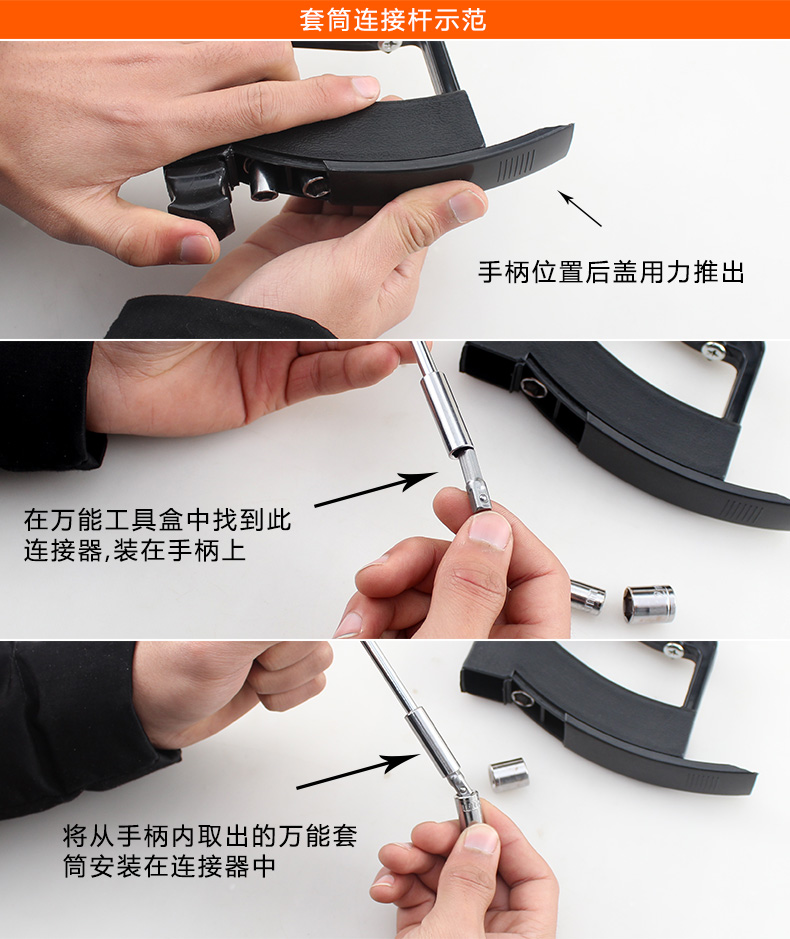 套筒连接杆示范

手柄位置后盖用力推出

在万能工具盒中找到此连接器,装在手柄上

将从手柄内取出的万能套筒安装在连接器中