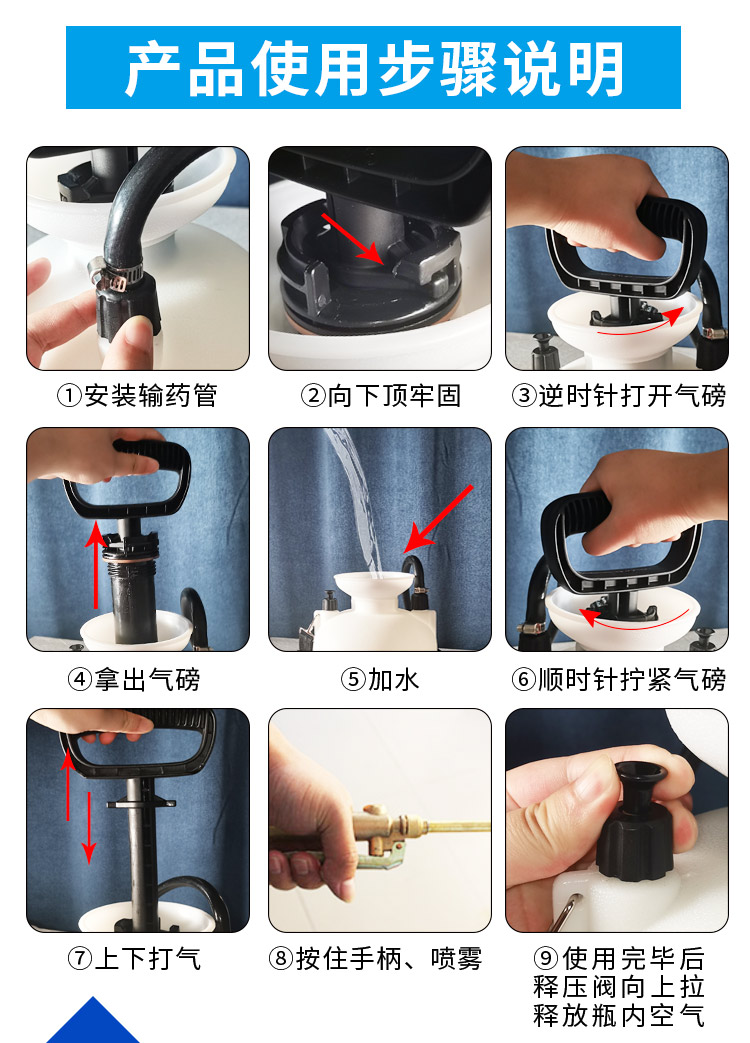 产品使用步骤说明

①安装输药管

②向下顶牢固

③逆时针打开气磅

④拿出气磅

⑤加水

⑥顺时针拧紧气磅

⑦上下打气

⑧按住手柄、喷雾

⑨使用完毕后释压阀向上拉释放瓶内空气