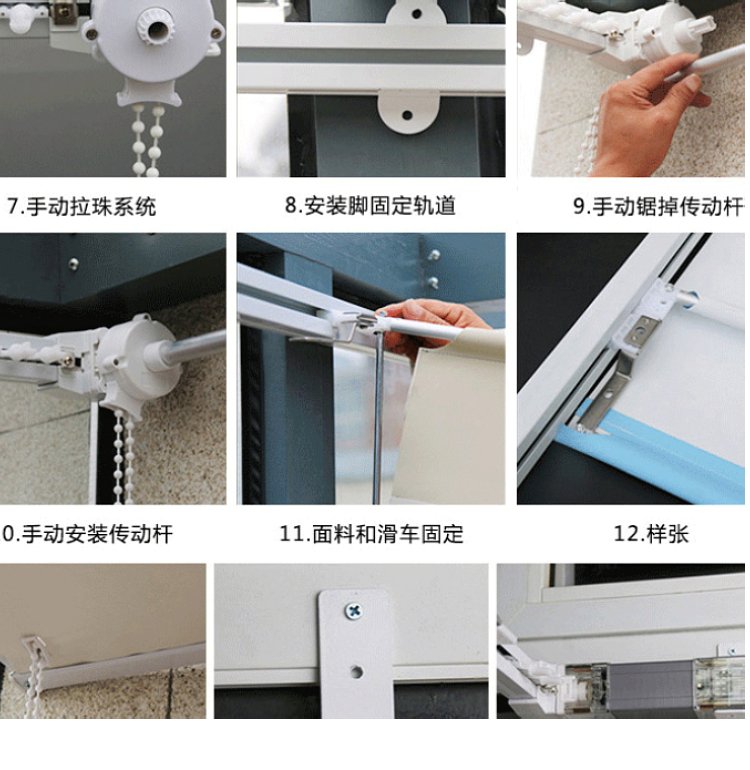 7.手动拉珠系统

8.安装脚固定轨道

9.手动锯掉传动杆

0.手动安装传动杆

11.面料和滑车固定

12.样张