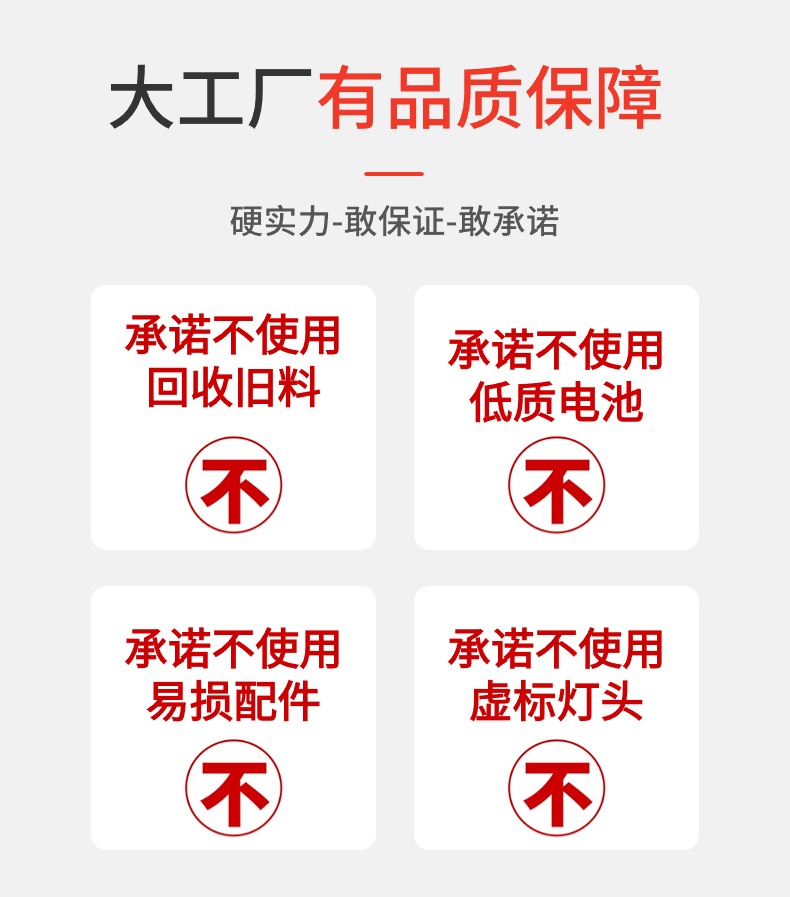 大工厂有品质保障

硬实力-敢保证-敢承诺

承诺不使用
回收旧料

不

承诺不使用
低质电池

不

承诺不使用
易损配件

不

承诺不使用
虚标灯头

不