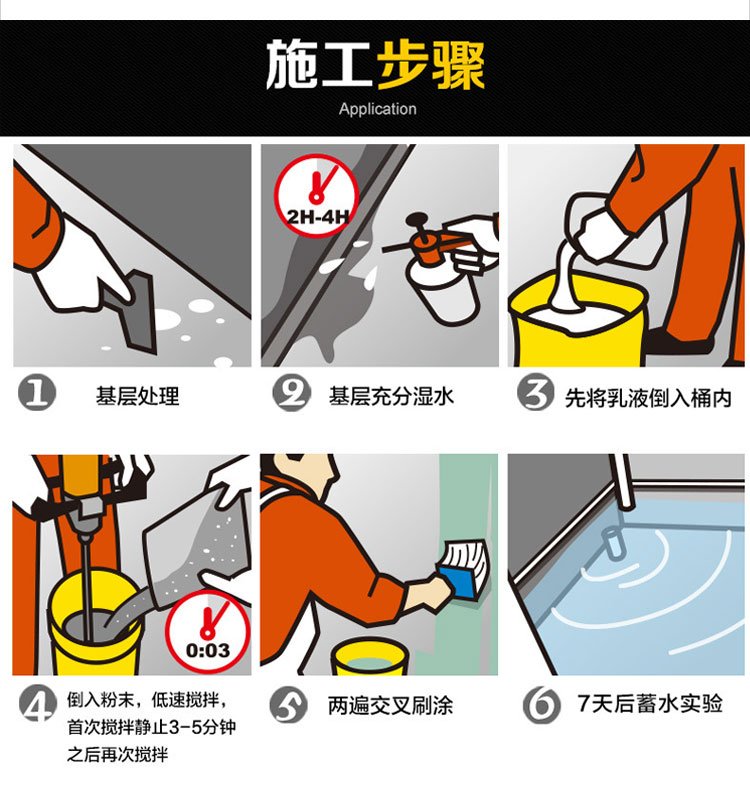 施工步骤
Application

2H-4H

1 基层处理

2 基层充分湿水

3 先将乳液倒入桶内

0:03

4 倒入粉末，低速搅拌，首次搅拌静止3-5分钟之后再次搅拌

5 两遍交叉刷涂

6 7天后蓄水实验