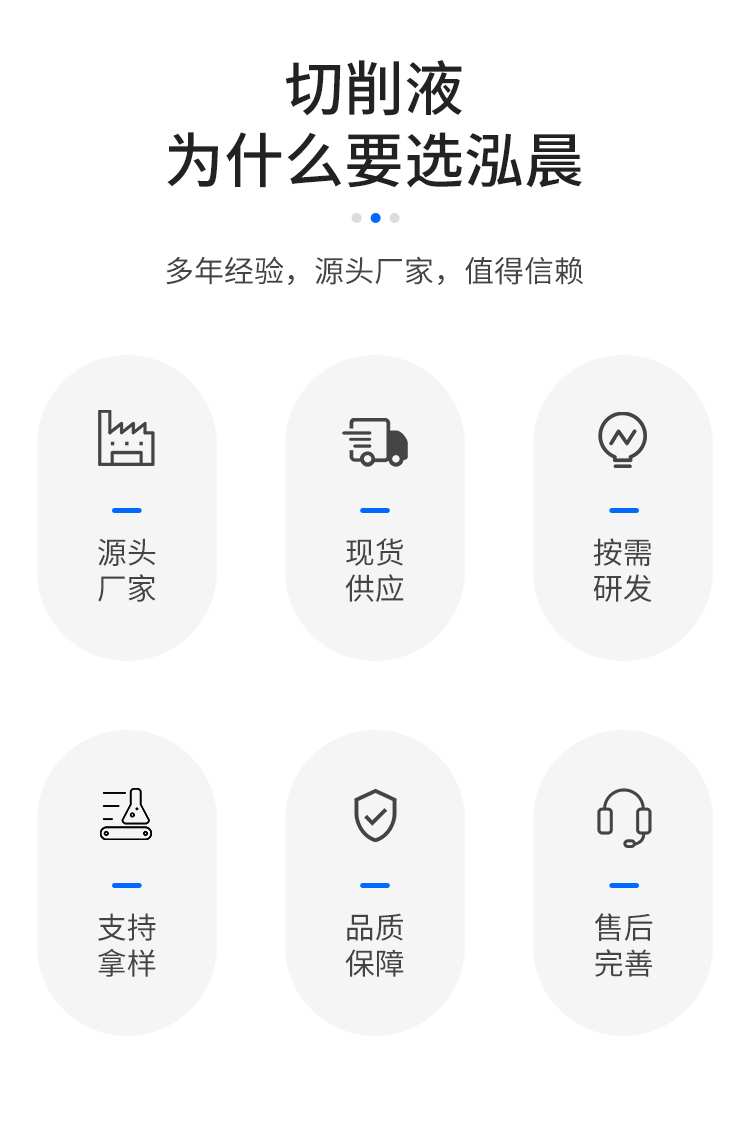 切削液
为什么要选泓晨

多年经验，源头厂家，值得信赖

源头
厂家

现货
供应

按需
研发

支持
拿样

品质
保障

售后
完善