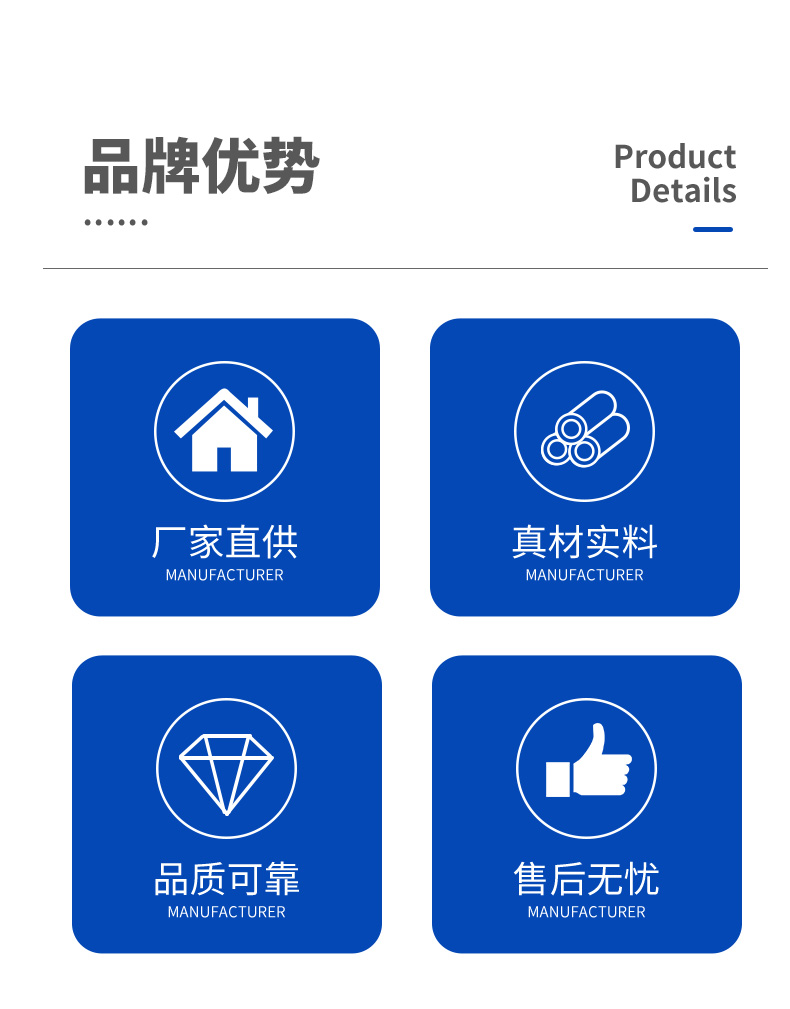 品牌优势

Product
Details

厂家直供
MANUFACTURER

真材实料
MANUFACTURER

品质可靠
MANUFACTURER

售后无忧
MANUFACTURER