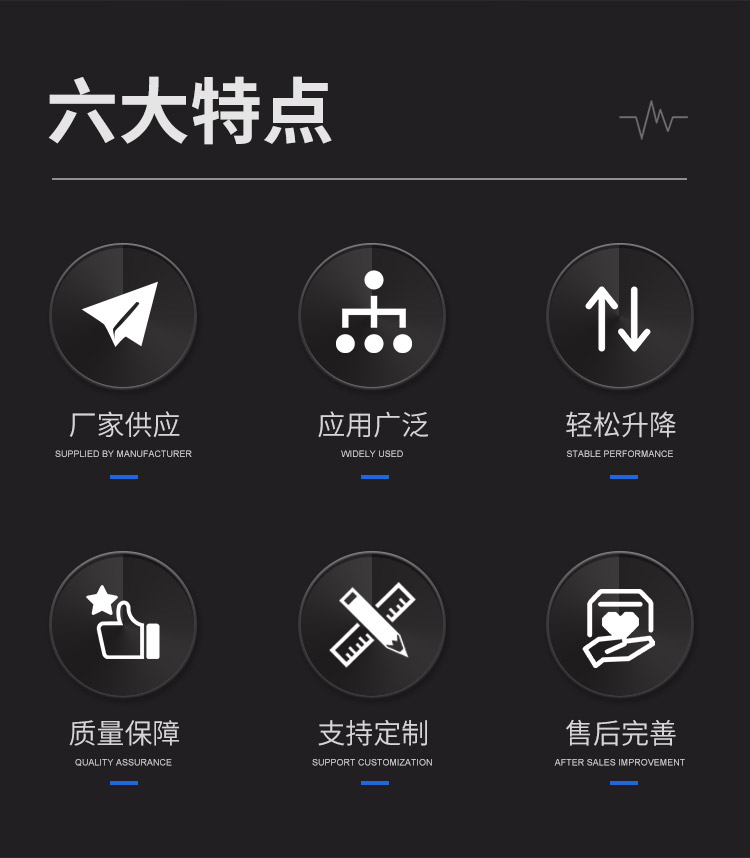 六大特点

厂家供应
SUPPLIED BY MANUFACTURER

应用广泛
WIDELY USED

轻松升降
STABLE PERFORMANCE

质量保障
QUALITY ASSURANCE

支持定制
SUPPORT CUSTOMIZATION

售后完善
AFTER SALES IMPROVEMENT