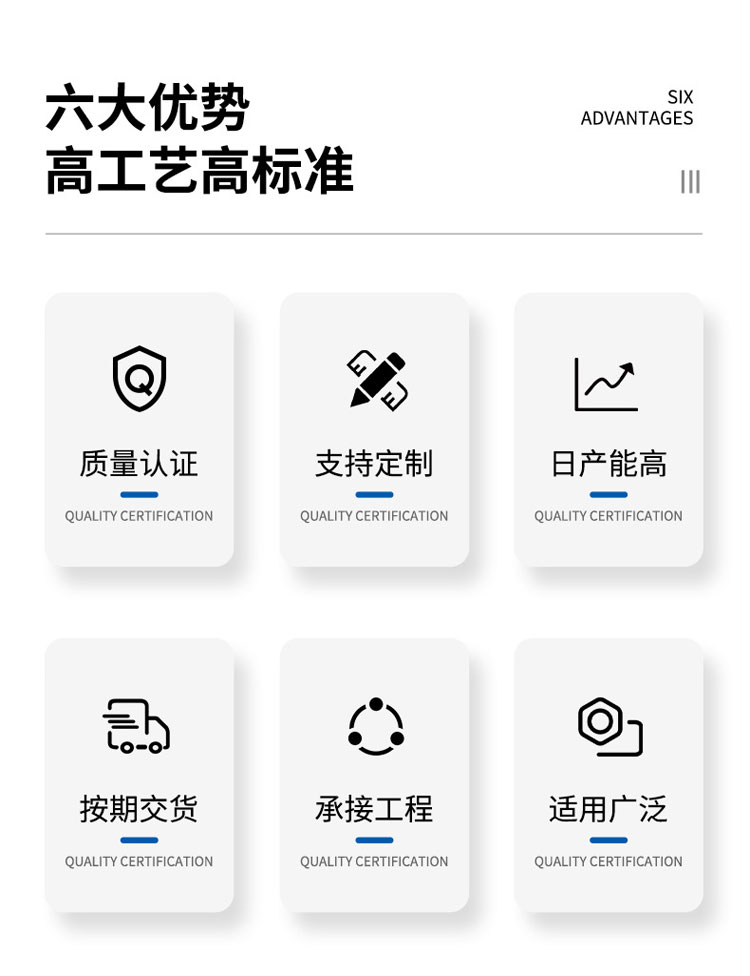 六大优势
高工艺高标准

SIX
ADVANTAGES

质量认证
QUALITY CERTIFICATION

支持定制
QUALITY CERTIFICATION

日产能高
QUALITY CERTIFICATION

按期交货
QUALITY CERTIFICATION

承接工程
QUALITY CERTIFICATION

适用广泛
QUALITY CERTIFICATION