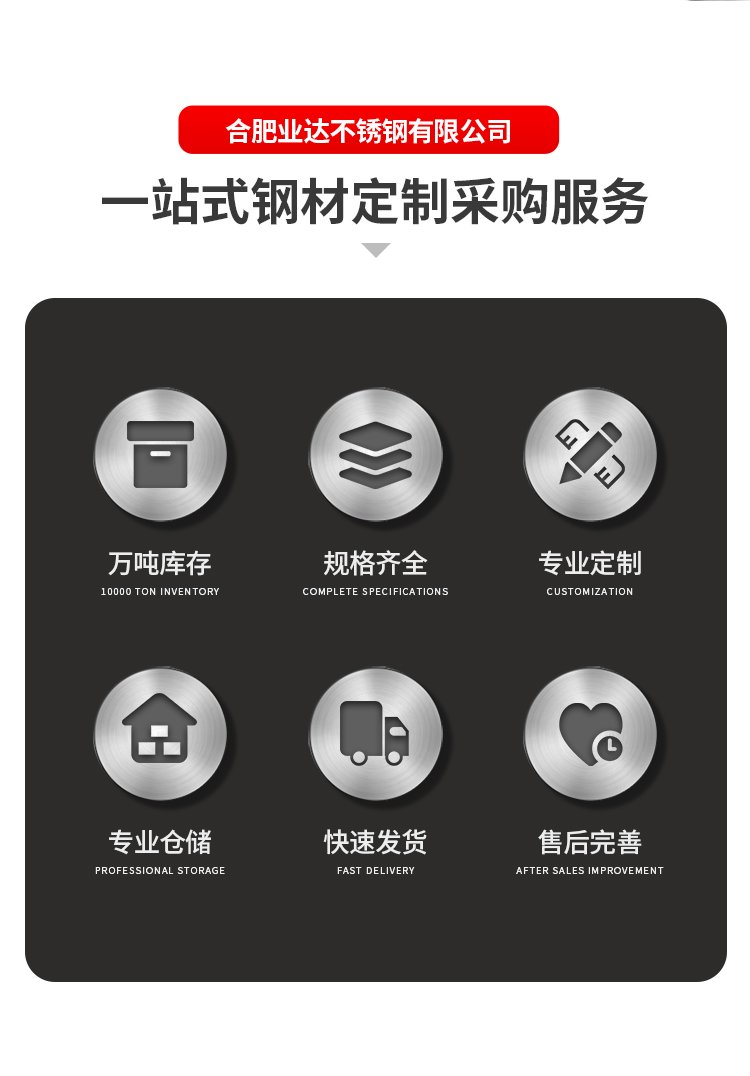 合肥业达不锈钢有限公司

一站式钢材定制采购服务

万吨库存
10000 TON INVENTORY

规格齐全
COMPLETE SPECIFICATIONS

专业定制
CUSTOMIZATION

专业仓储
PROFESSIONAL STORAGE

快速发货
FAST DELIVERY

售后完善
AFTER SALES IMPROVEMENT