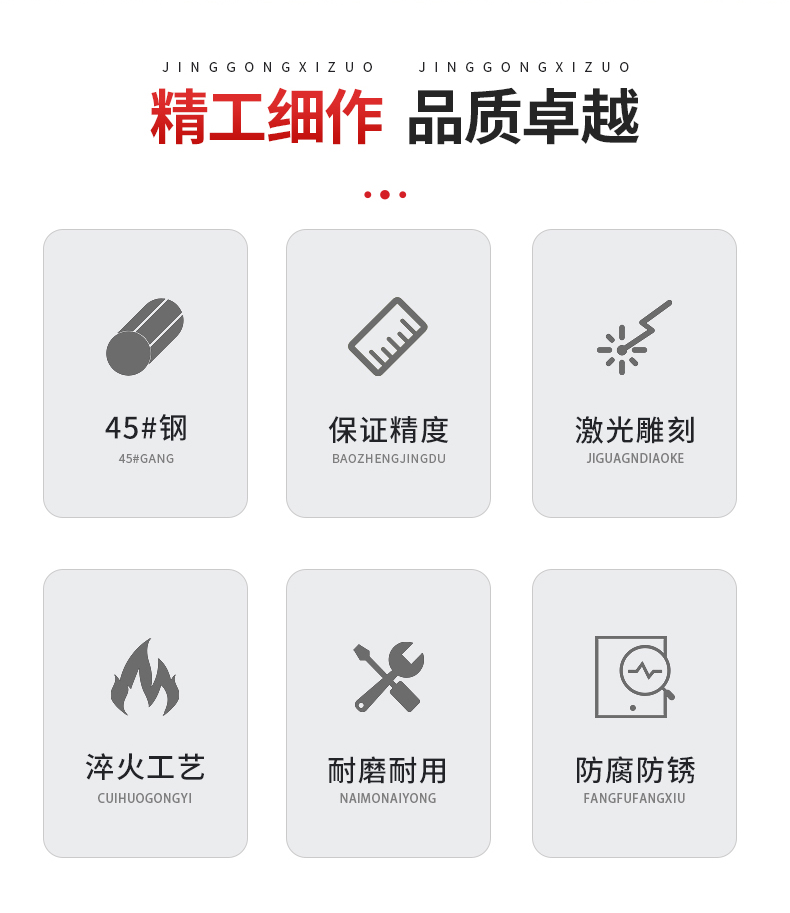 JINGGONGXIZUO JINGGONGXIZUO

精工细作 品质卓越

45#钢

45#GANG

保证精度

BAOZHENGJINGDU

激光雕刻

JIGUAGNDIAOKE

淬火工艺

CUIHUOGONGYI

耐磨耐用

NAIMONAIYONG

防腐防锈

FANGFUFANGXIU