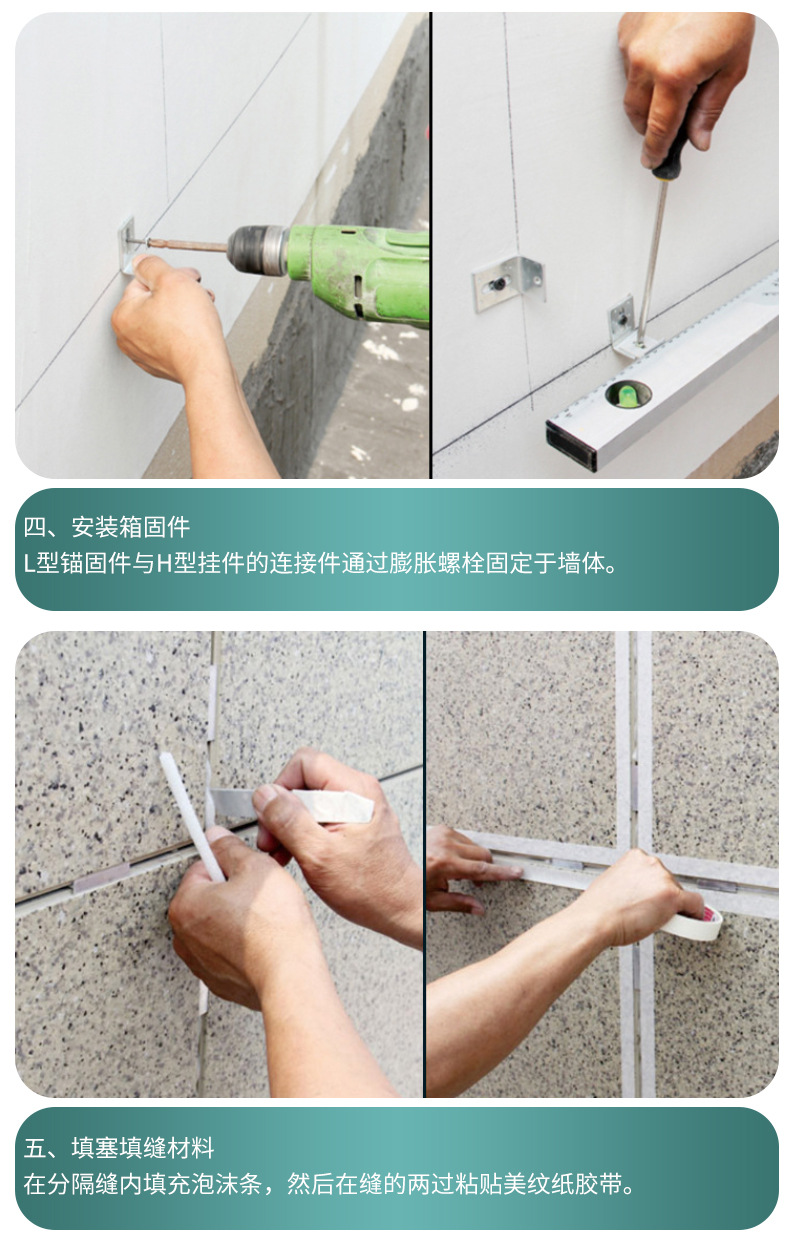 四、安装箱固件
L型锚固件与H型挂件的连接件通过膨胀螺栓固定于墙体。

五、填塞填缝材料
在分隔缝内填充泡沫条，然后在缝的两过粘贴美纹纸胶带。