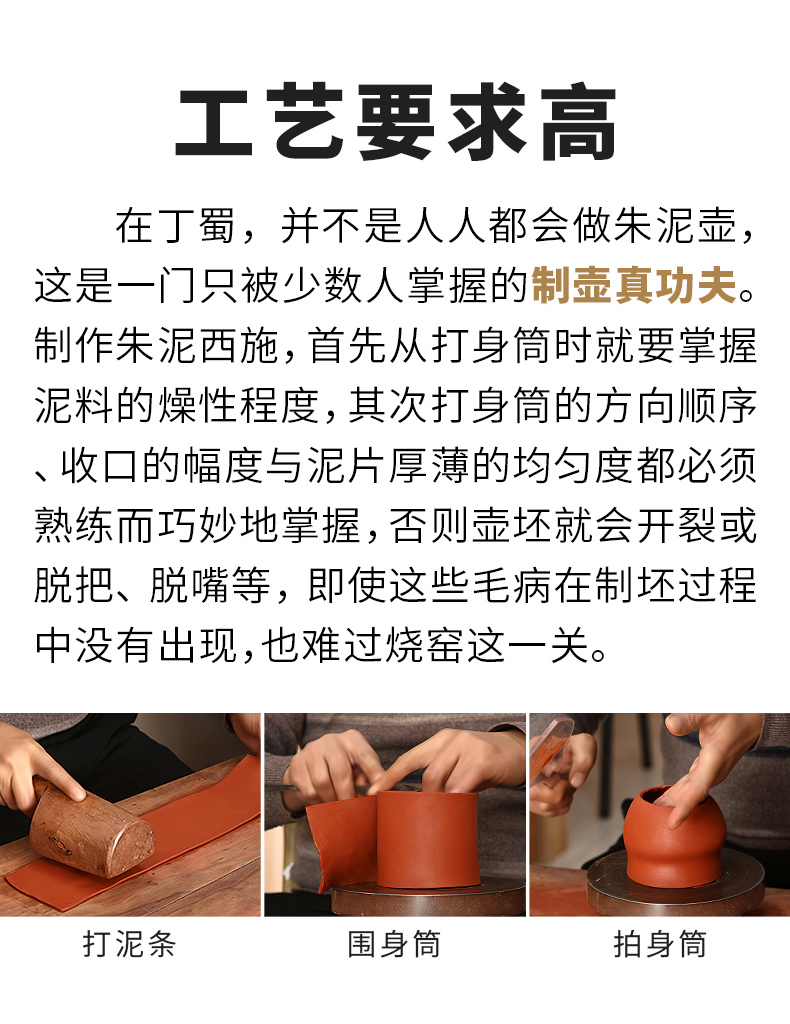 工艺要求高

在丁蜀，并不是人人都会做朱泥壶，这是一门只被少数人掌握的制壶真功夫。制作朱泥西施，首先从打身筒时就要掌握泥料的燥性程度，其次打身筒的方向顺序、收口的幅度与泥片厚薄的均匀度都必须熟练而巧妙地掌握，否则壶坯就会开裂或脱把、脱嘴等，即使这些毛病在制坯过程中没有出现，也难过烧窑这一关。

打泥条

围身筒

拍身筒