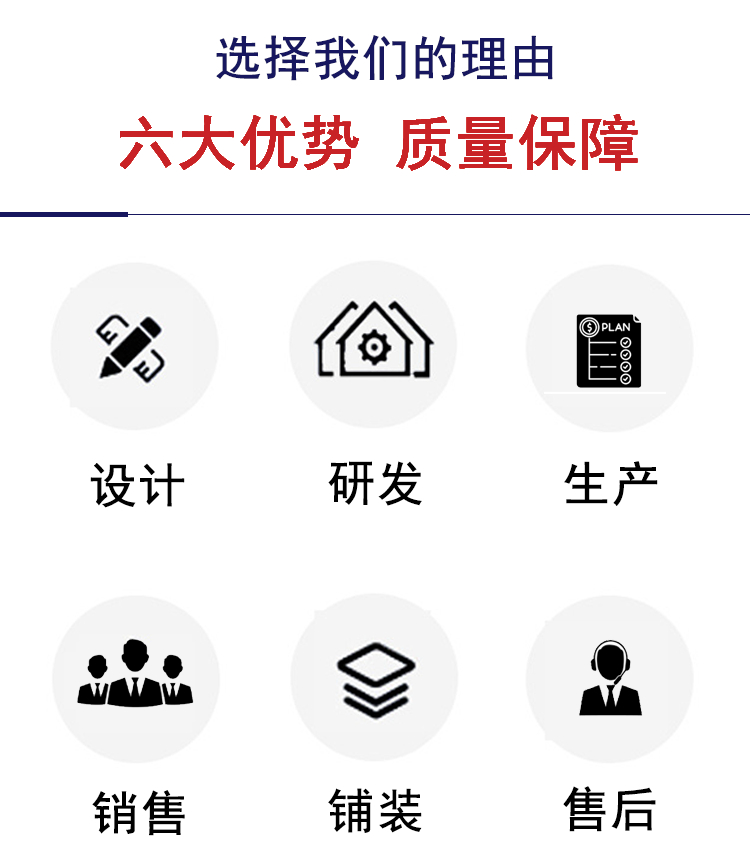 选择我们的理由

六大优势 质量保障

PLAN

设计 研发 生产

销售 铺装 售后