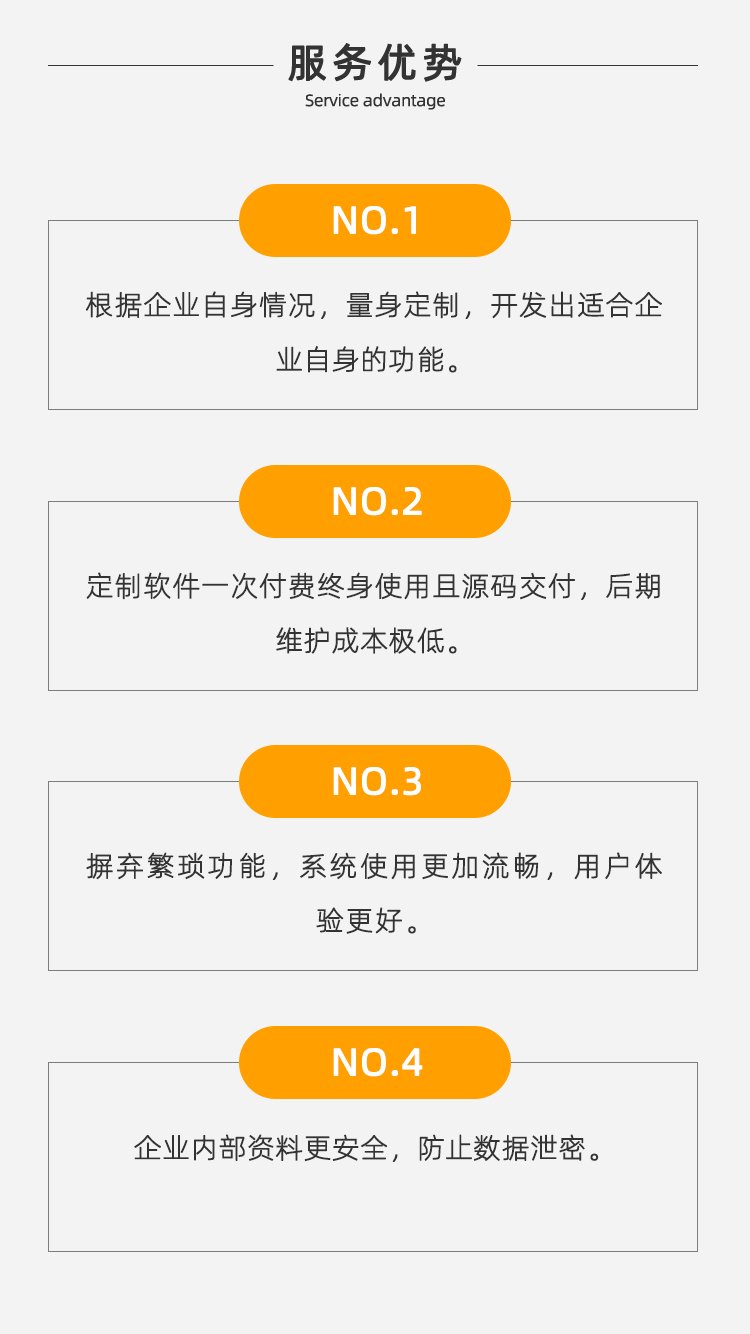 服务优势
Service advantage

NO.1

根据企业自身情况，量身定制，开发出适合企业自身的功能。

NO.2

定制软件一次付费终身使用且源码交付，后期维护成本极低。

NO.3

摒弃繁琐功能，系统使用更加流畅，用户体验更好。

NO.4

企业内部资料更安全，防止数据泄密。