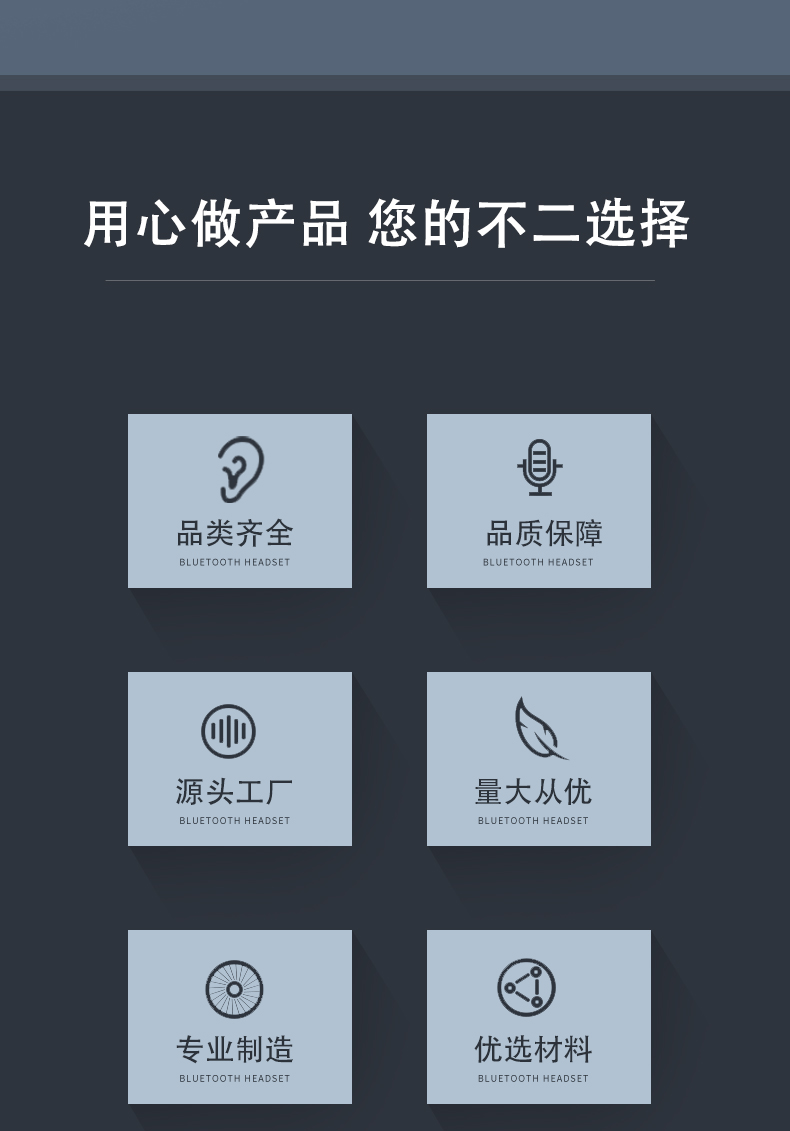 用心做产品 您的不二选择

品类齐全
BLUETOOTH HEADSET

品质保障
BLUETOOTH HEADSET

源头工厂
BLUETOOTH HEADSET

量大从优
BLUETOOTH HEADSET

专业制造
BLUETOOTH HEADSET

优选材料
BLUETOOTH HEADSET