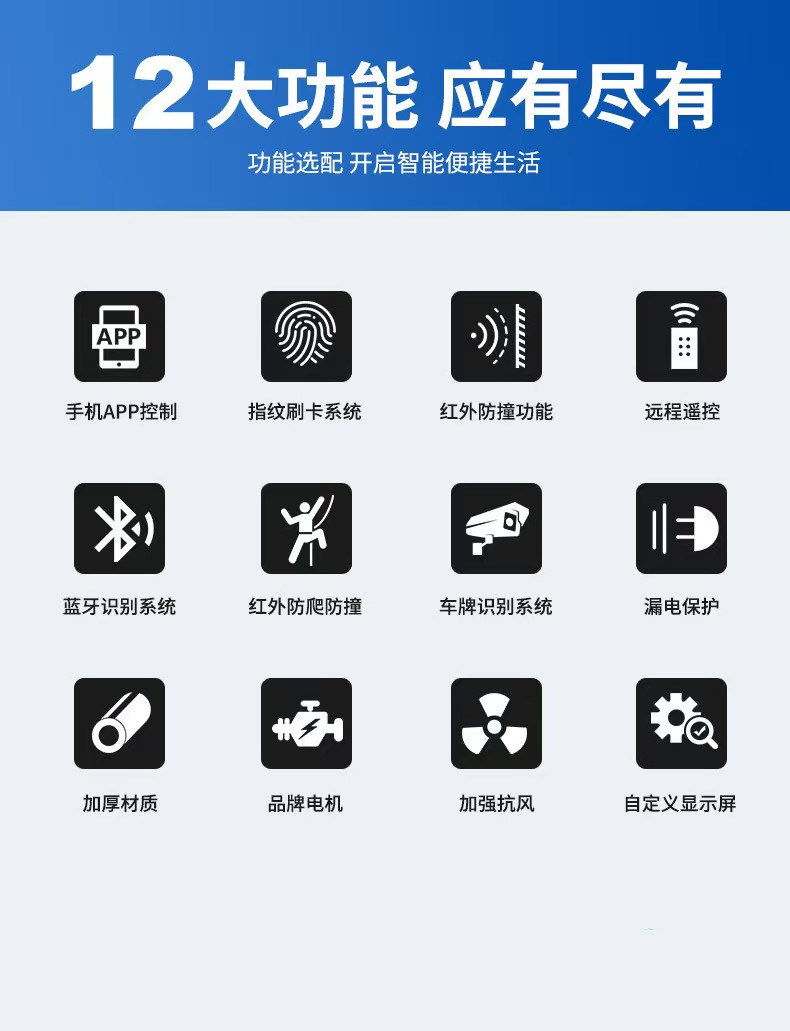 12大功能 应有尽有

功能选配 开启智能便捷生活

APP

手机APP控制

指纹刷卡系统

红外防撞功能

远程遥控

蓝牙识别系统

红外防爬防撞

车牌识别系统

漏电保护

加厚材质

品牌电机

加强抗风

自定义显示屏