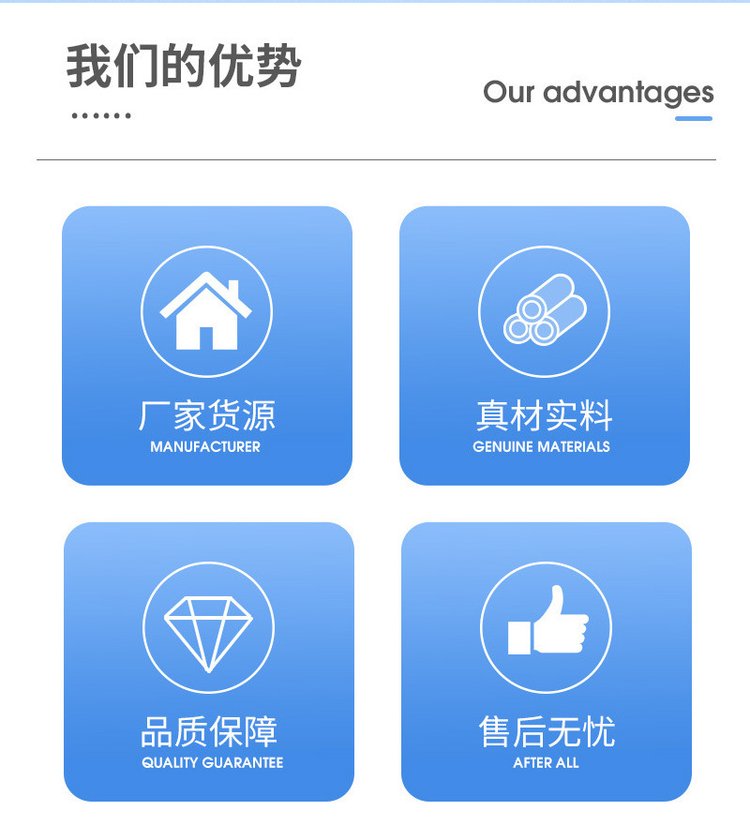 我们的优势

Our advantages

厂家货源
MANUFACTURER

真材实料
GENUINE MATERIALS

品质保障
QUALITY GUARANTEE

售后无忧
AFTER ALL