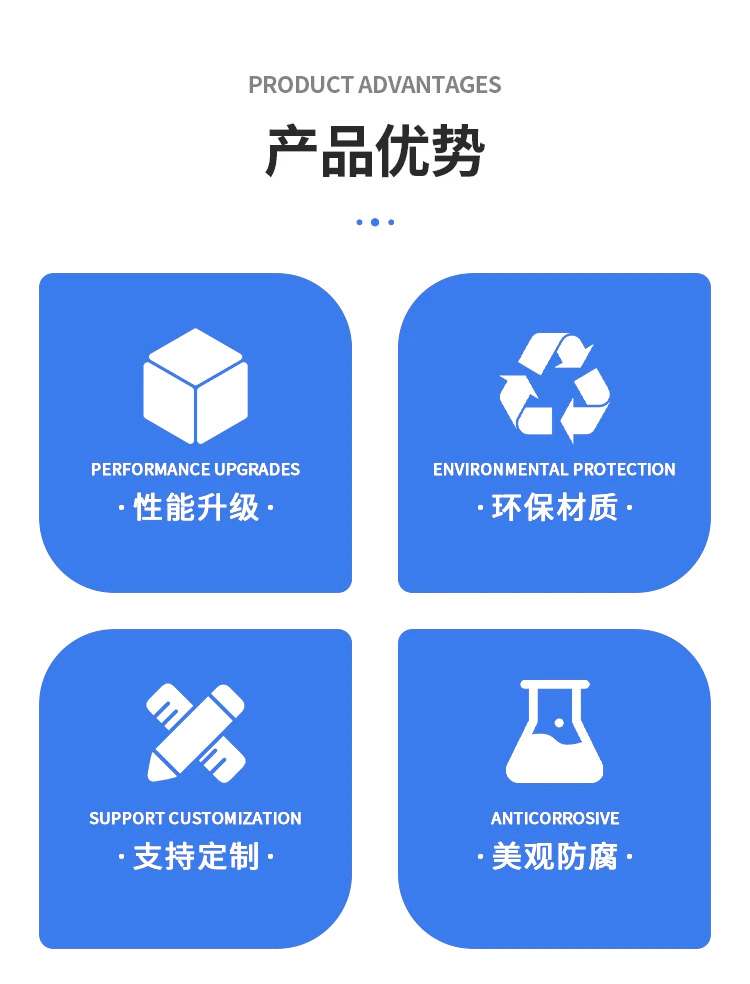 PRODUCT ADVANTAGES

产品优势

PERFORMANCE UPGRADES

·性能升级·

ENVIRONMENTAL PROTECTION

·环保材质·

SUPPORT CUSTOMIZATION

·支持定制·

ANTICORROSIVE

·美观防腐·