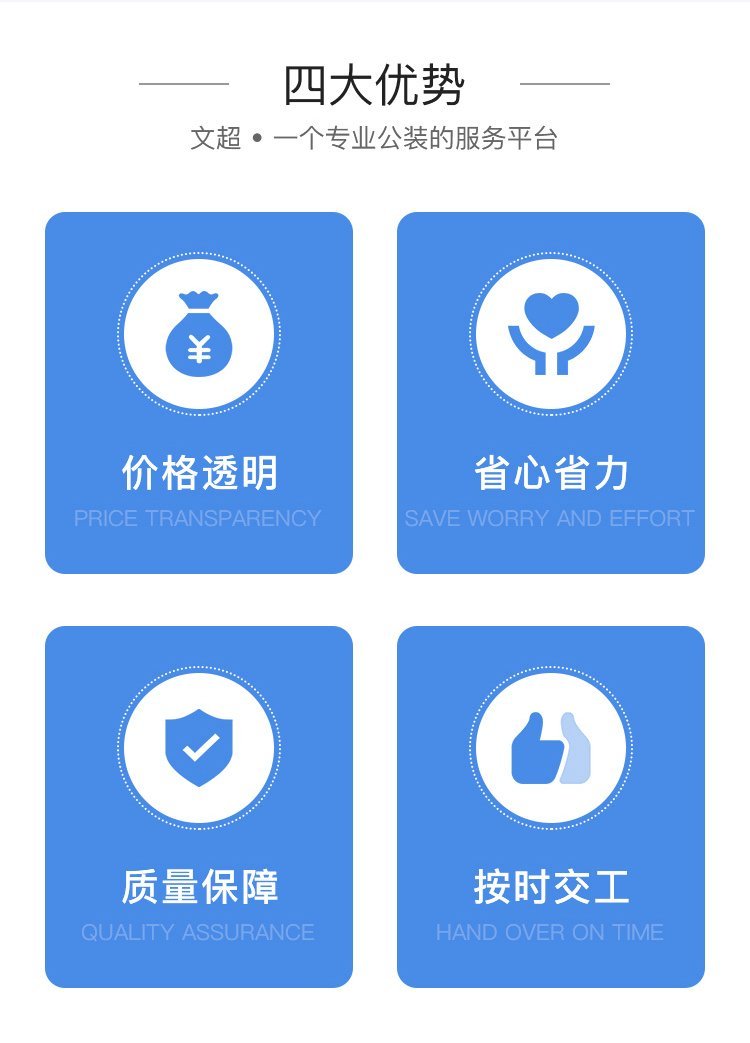 四大优势

文超 • 一个专业公装的服务平台

价格透明

PRICE TRANSPARENCY

省心省力

SAVE WORRY AND EFFORT

质量保障

QUALITY ASSURANCE

按时交工

HAND OVER ON TIME