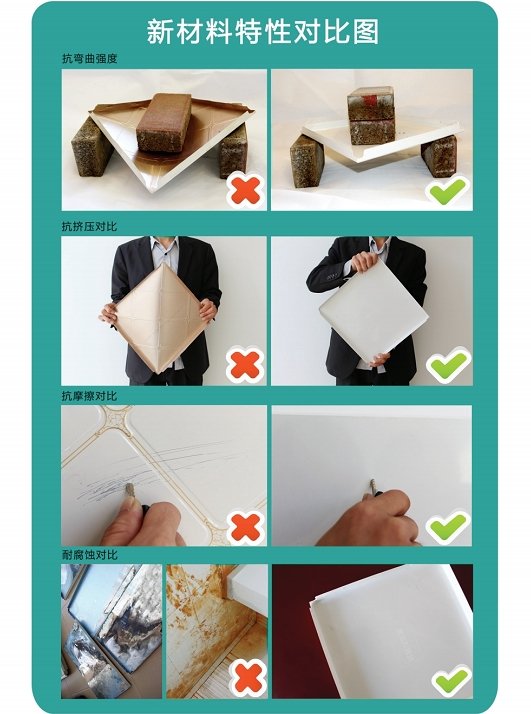 新材料特性对比图

抗弯曲强度

抗挤压对比

抗摩擦对比

耐腐蚀对比