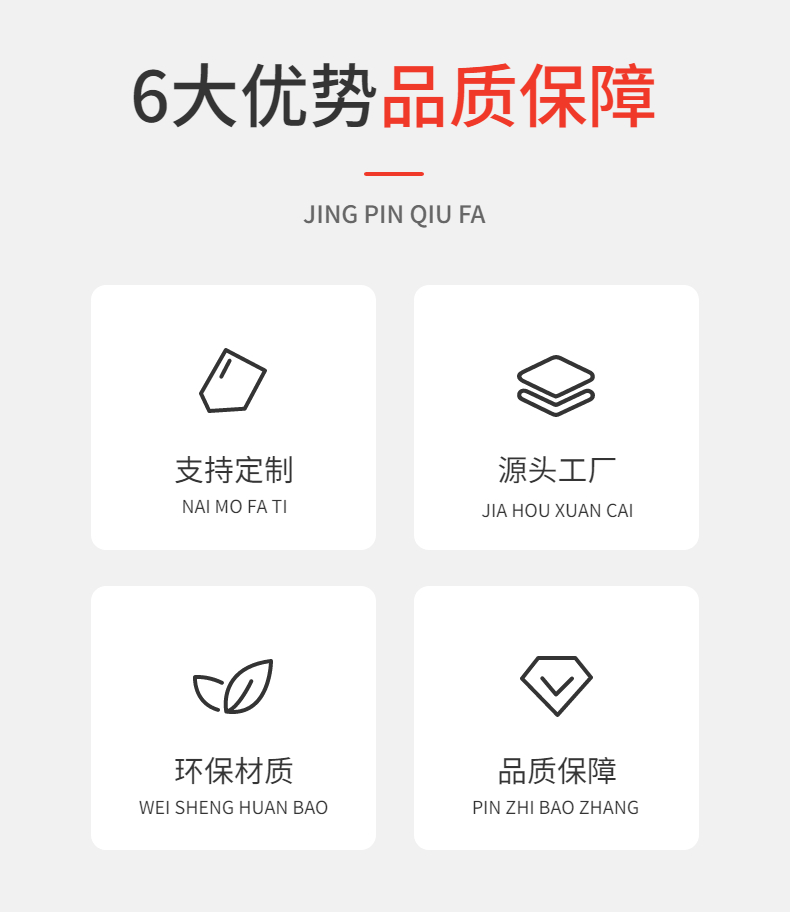 6大优势品质保障

JING PIN QIU FA

支持定制
NAI MO FA TI

源头工厂
JIA HOU XUAN CAI

环保材质
WEI SHENG HUAN BAO

品质保障
PIN ZHI BAO ZHANG