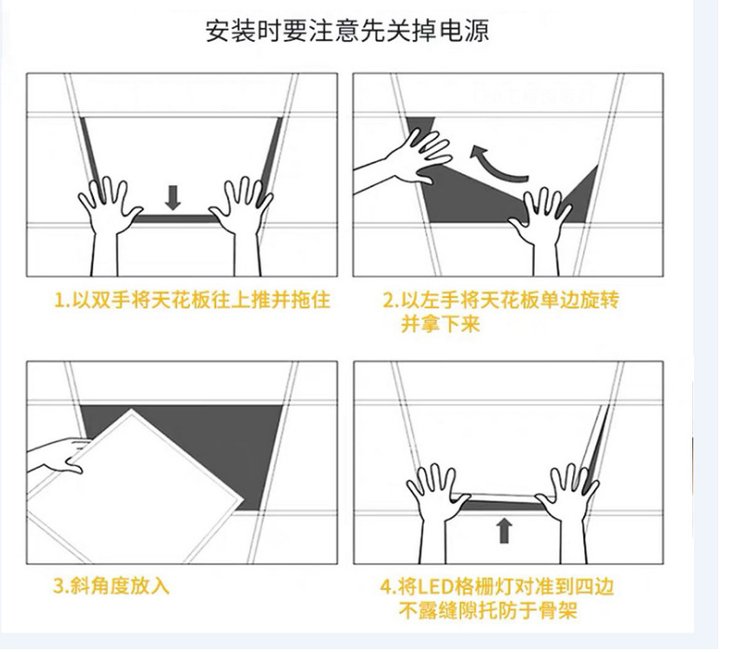 安装时要注意先关掉电源

1.以双手将天花板往上推并拖住

2.以左手将天花板单边旋转并拿下来

3.斜角度放入

4.将LED格栅灯对准到四边不露缝隙托防于骨架