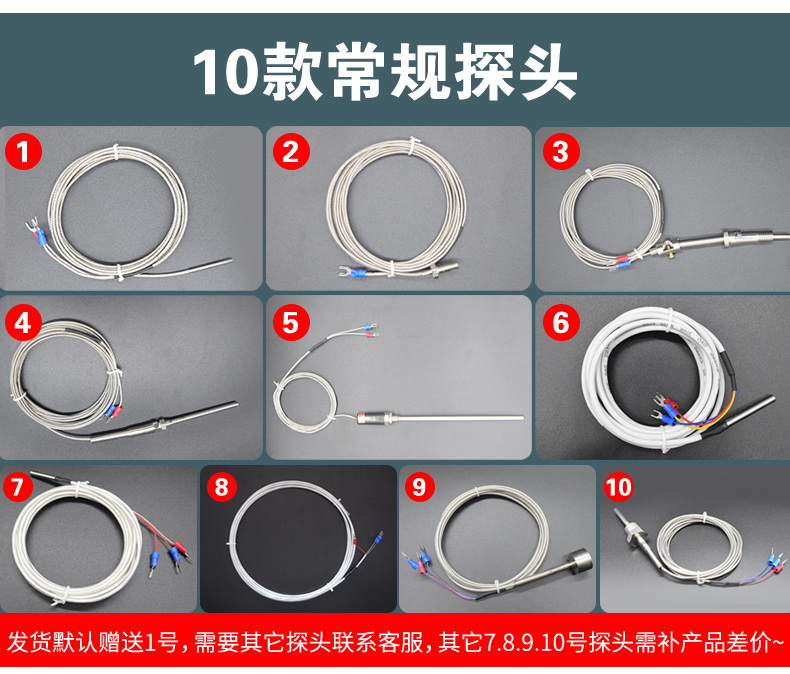 10款常规探头

1

2

3

4

5

6

7

8

9

10

发货默认赠送1号，需要其它探头联系客服，其它7.8.9.10号探头需补产品差价~