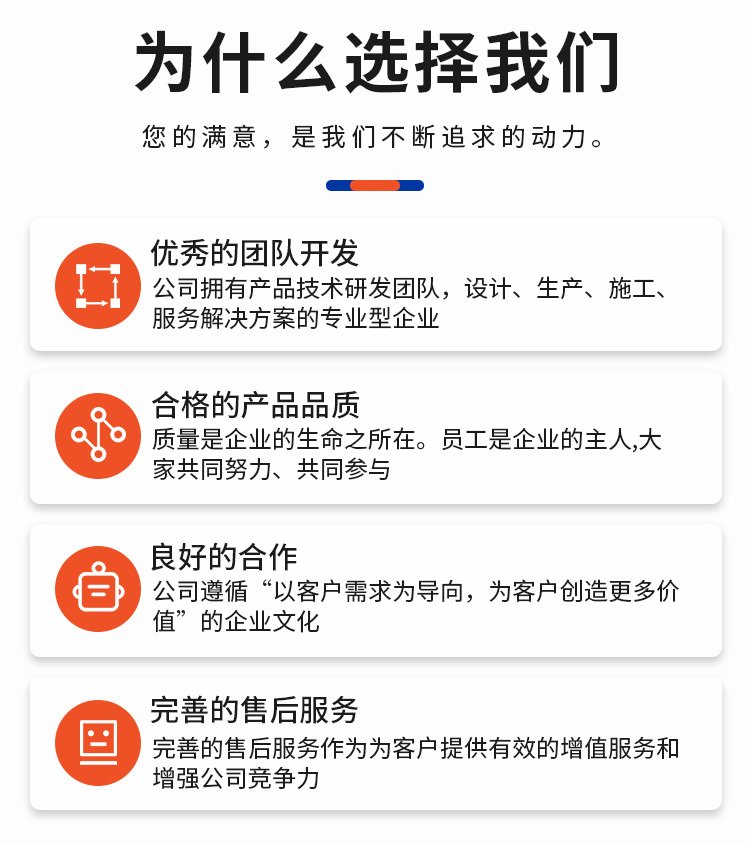 为什么选择我们

您的满意，是我们不断追求的动力。

优秀的团队开发

公司拥有产品技术研发团队，设计、生产、施工、服务解决方案的专业型企业

合格的产品品质

质量是企业的生命之所在。员工是企业的主人,大家共同努力、共同参与

良好的合作

公司遵循“以客户需求为导向，为客户创造更多价值”的企业文化

完善的售后服务

完善的售后服务作为为客户提供有效的增值服务和增强公司竞争力