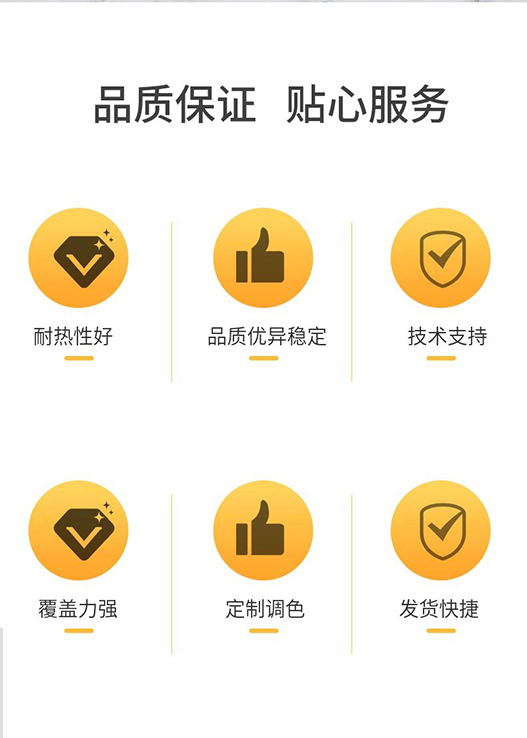 品质保证 贴心服务

耐热性好

品质优异稳定

技术支持

覆盖力强

定制调色

发货快捷