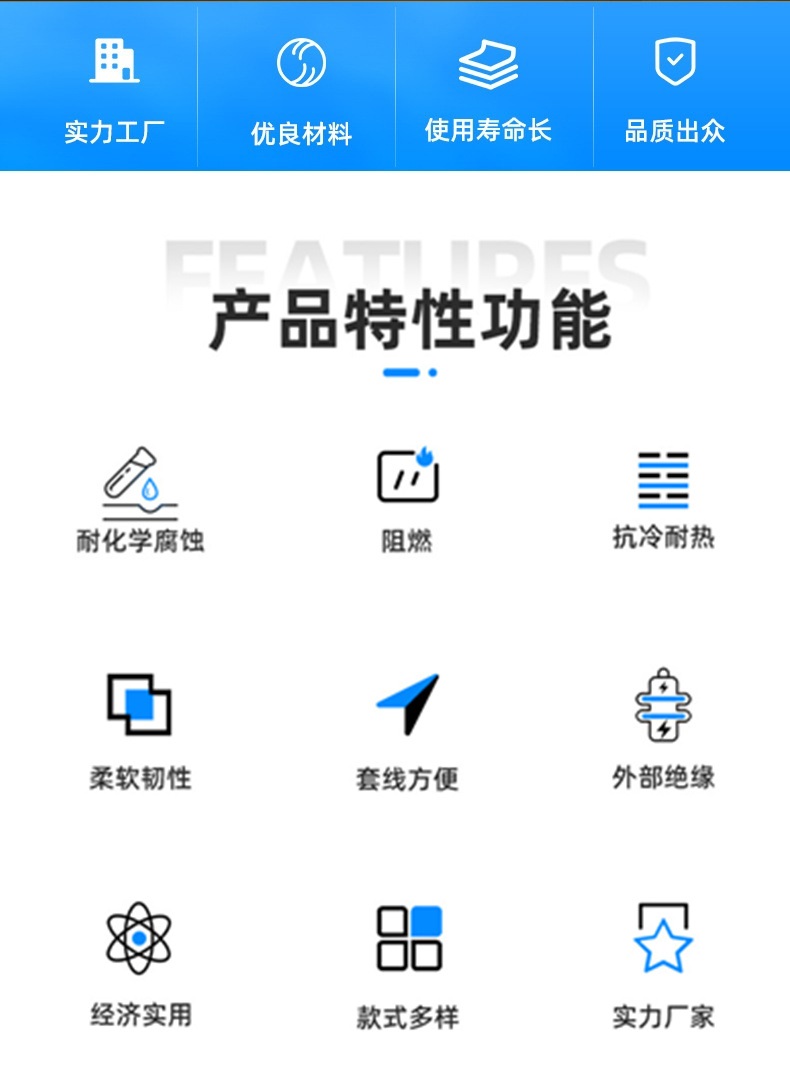 实力工厂 优良材料 使用寿命长 品质出众

FEATURES

产品特性功能

耐化学腐蚀

阻燃

抗冷耐热

柔软韧性

套线方便

外部绝缘

经济实用

款式多样

实力厂家