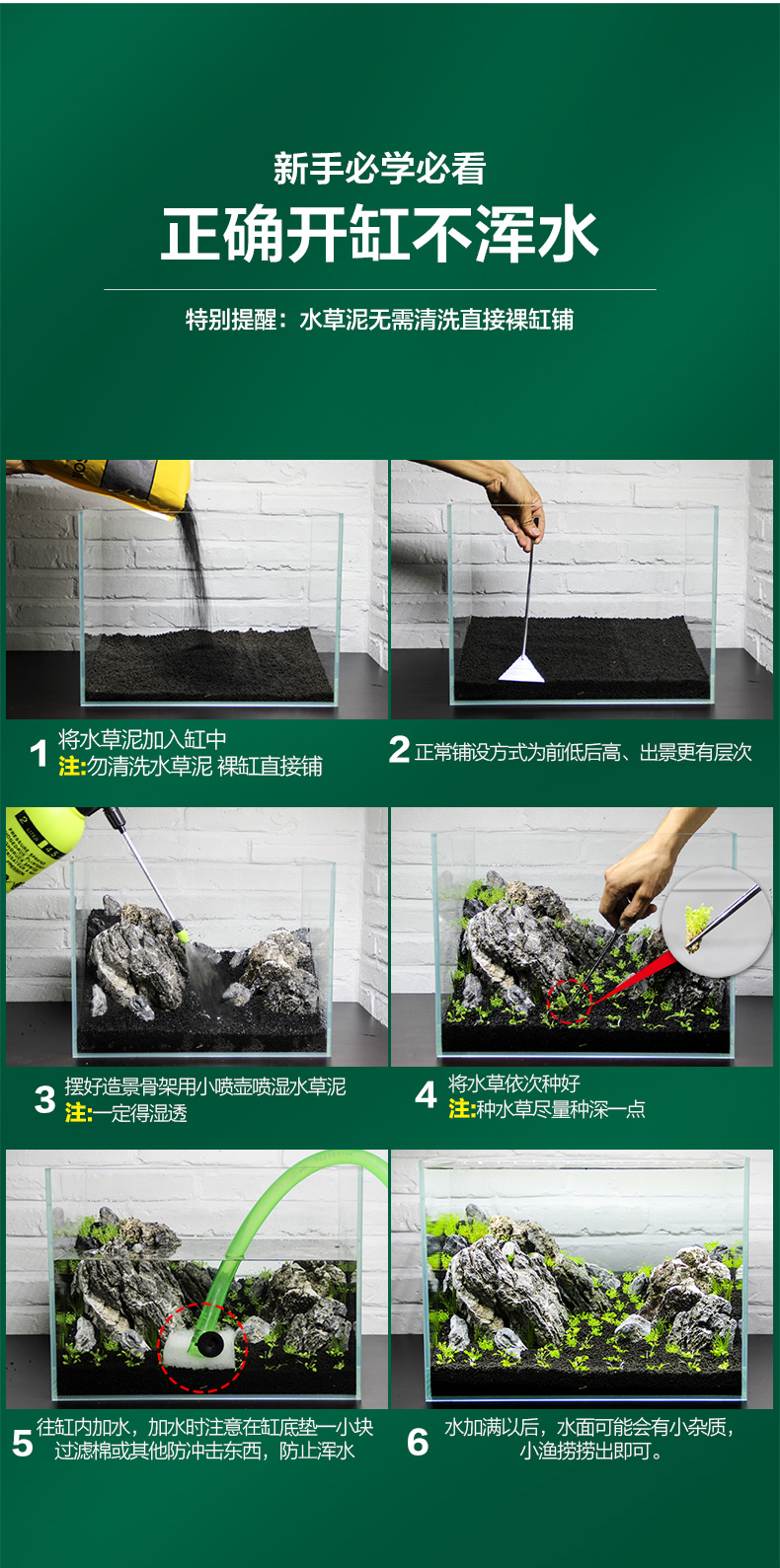 新手必学必看

正确开缸不浑水

特别提醒：水草泥无需清洗直接裸缸铺

1 将水草泥加入缸中
注:勿清洗水草泥 裸缸直接铺

2 正常铺设方式为前低后高、出景更有层次

3 摆好造景骨架用小喷壶喷湿水草泥
注:一定得湿透

4 将水草依次种好
注:种水草尽量种深一点

5 往缸内加水，加水时注意在缸底垫一小块过滤棉或其他防冲击东西，防止浑水

6 水加满以后，水面可能会有小杂质，小渔捞捞出即可。