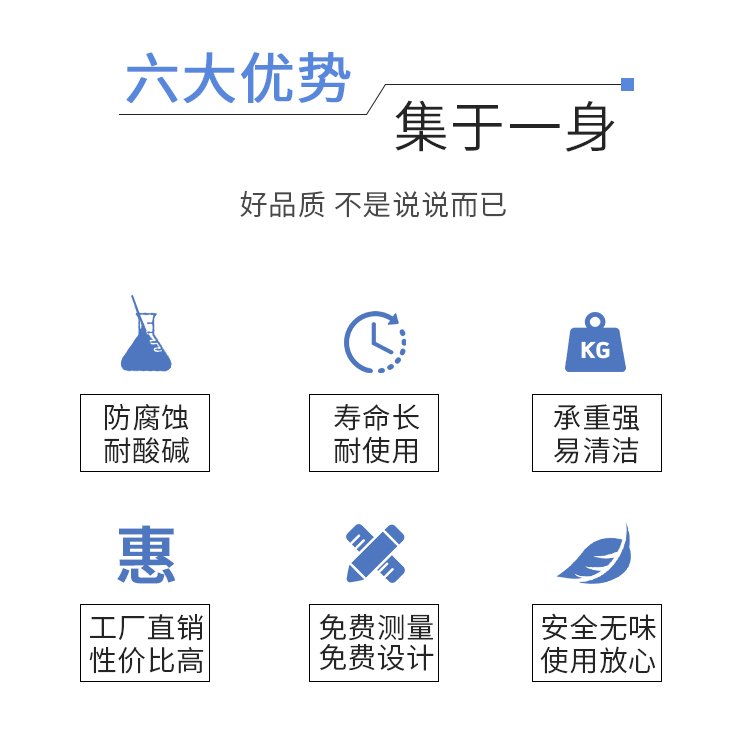 六大优势

集于一身

好品质 不是说说而已

KG

防腐蚀
耐酸碱

寿命长
耐使用

承重强
易清洁

惠

工厂直销
性价比高

免费测量
免费设计

安全无味
使用放心