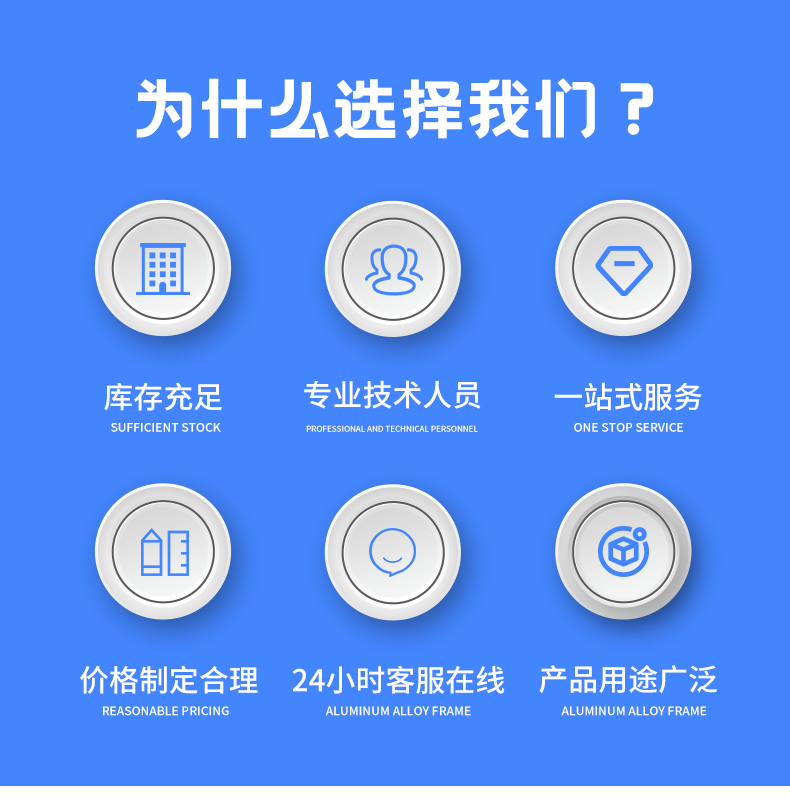 为什么选择我们？

库存充足
SUFFICIENT STOCK

专业技术人员
PROFESSIONAL AND TECHNICAL PERSONNEL

一站式服务
ONE STOP SERVICE

价格制定合理
REASONABLE PRICING

24小时客服在线
ALUMINUM ALLOY FRAME

产品用途广泛
ALUMINUM ALLOY FRAME