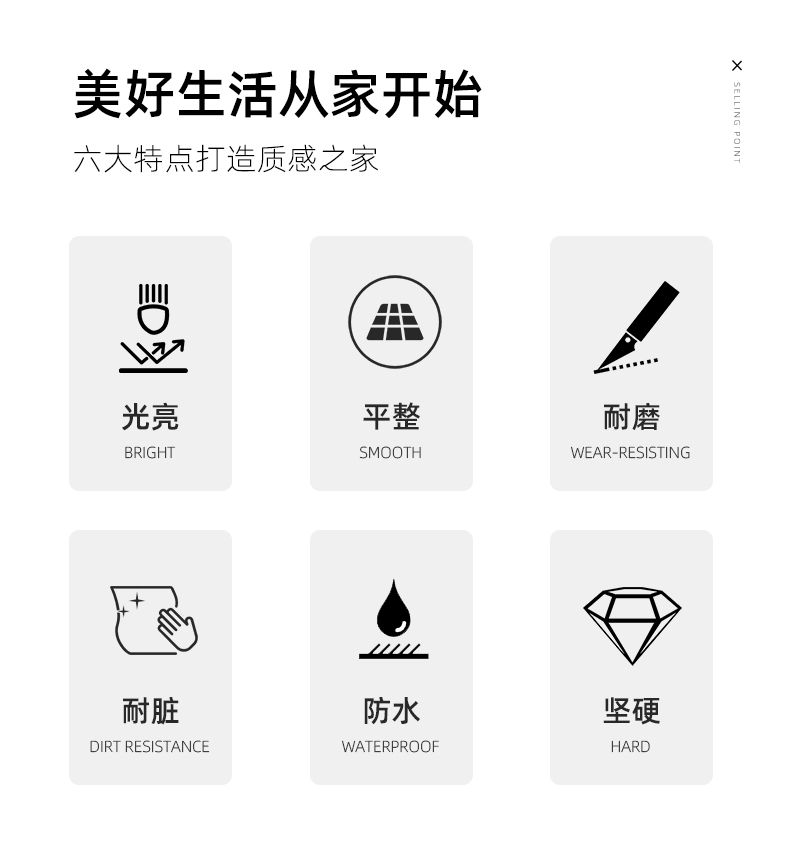 美好生活从家开始

六大特点打造质感之家

×
SELLING POINT

光亮
BRIGHT

平整
SMOOTH

耐磨
WEAR-RESISTING

耐脏
DIRT RESISTANCE

防水
WATERPROOF

坚硬
HARD