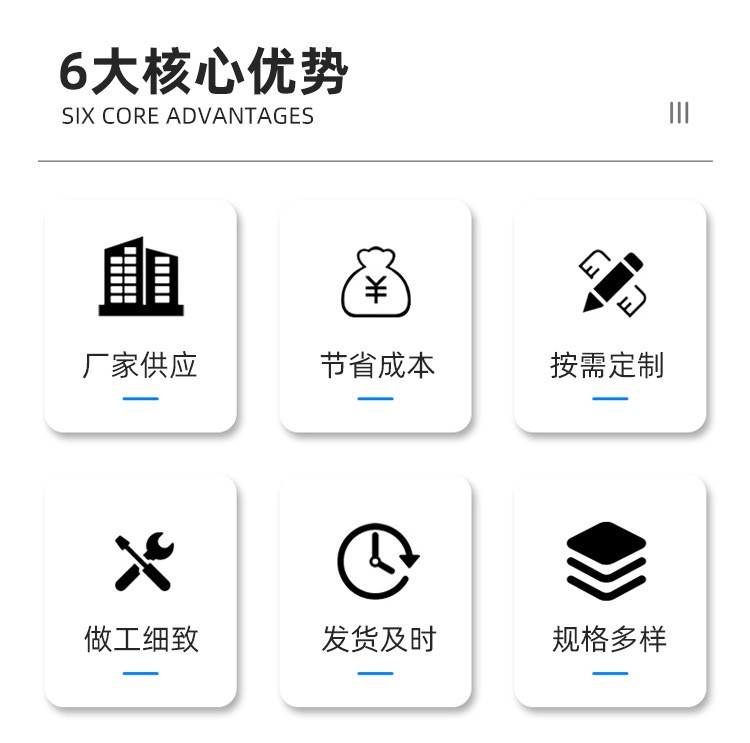 6大核心优势
SIX CORE ADVANTAGES

厂家供应

节省成本

按需定制

做工细致

发货及时

规格多样