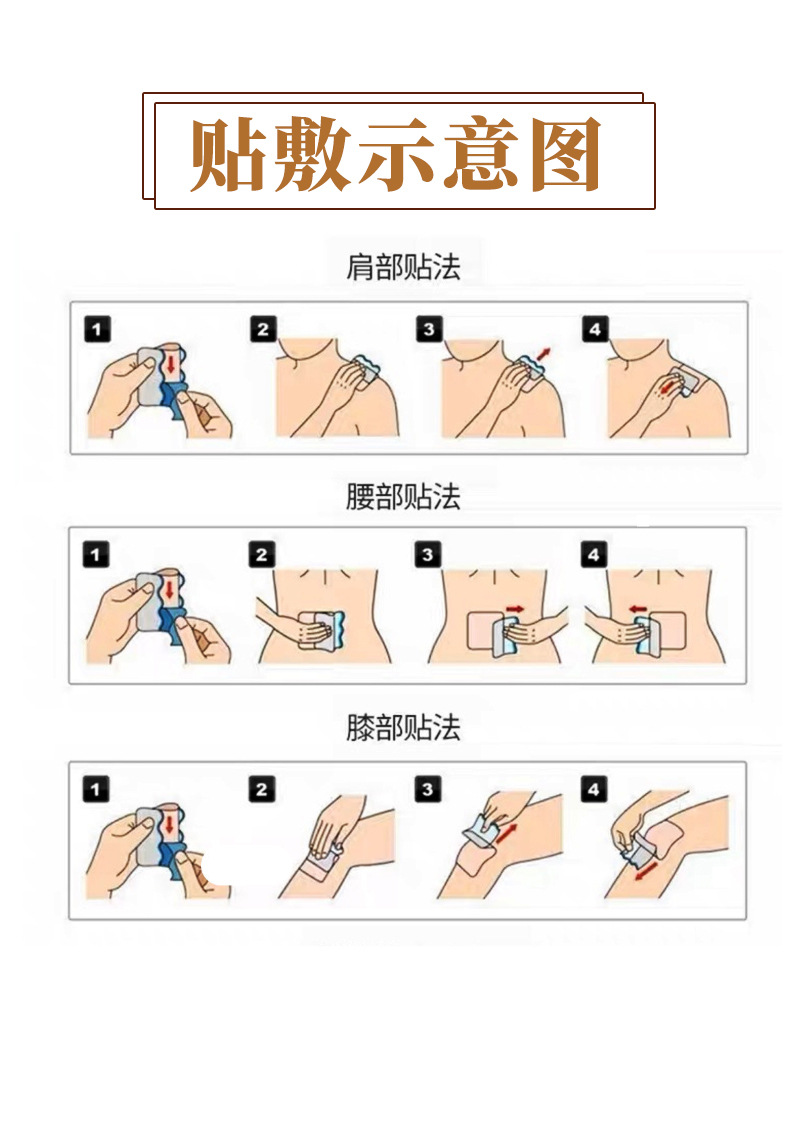 贴敷示意图

肩部贴法

1 2 3 4

腰部贴法

1 2 3 4

膝部贴法

1 2 3 4