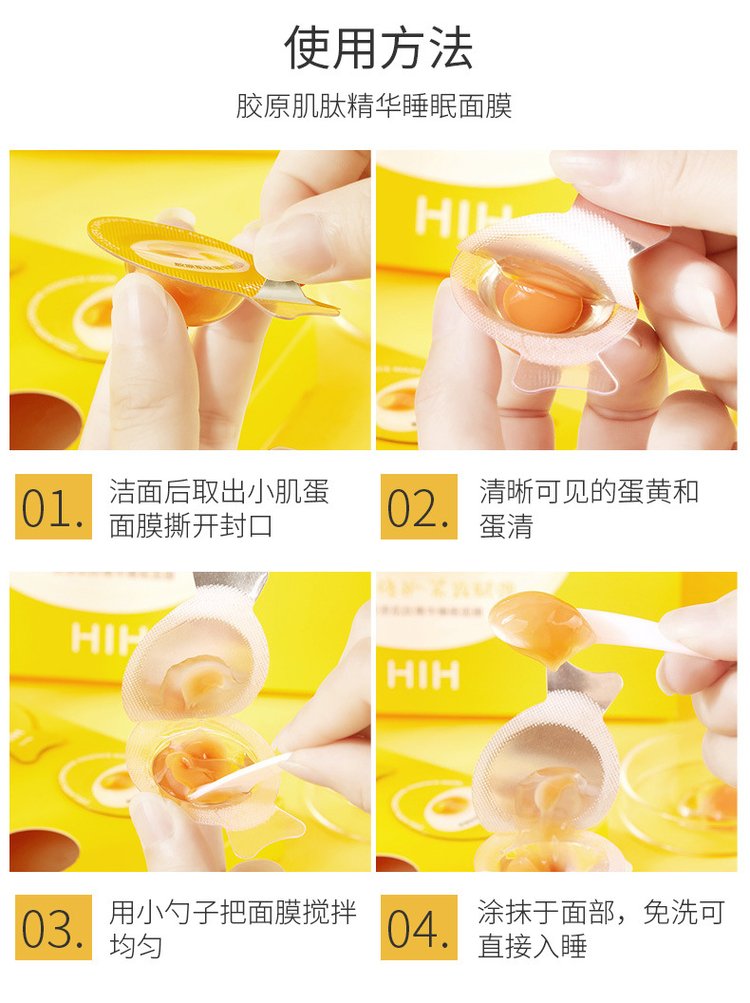 使用方法

胶原肌肽精华睡眠面膜

HIH

01. 洁面后取出小肌蛋面膜撕开封口

02. 清晰可见的蛋黄和蛋清

HIH

HIH

03. 用小勺子把面膜搅拌均匀

04. 涂抹于面部，免洗可直接入睡