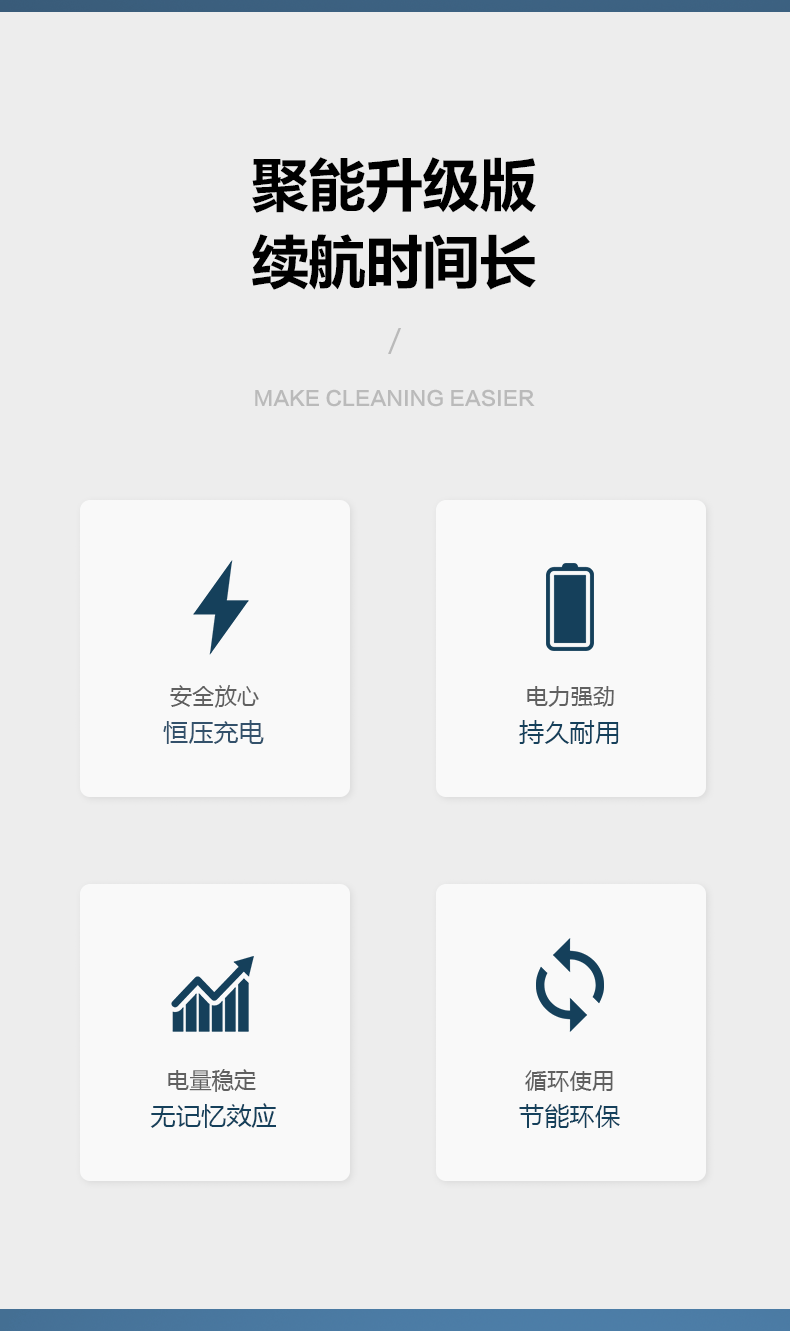 聚能升级版
续航时间长

/

MAKE CLEANING EASIER

安全放心
恒压充电

电力强劲
持久耐用

电量稳定
无记忆效应

循环使用
节能环保