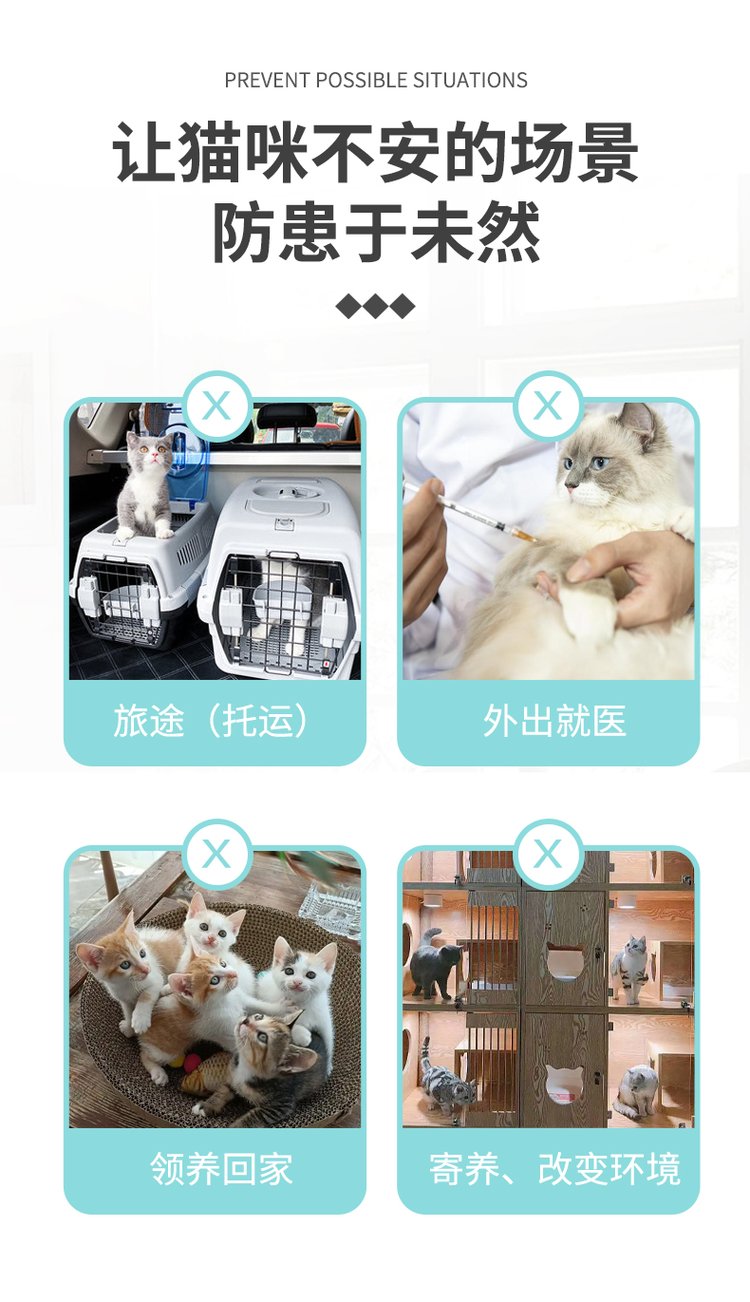 PREVENT POSSIBLE SITUATIONS

让猫咪不安的场景
防患于未然

X
旅途（托运）

X
外出就医

X
领养回家

X
寄养、改变环境