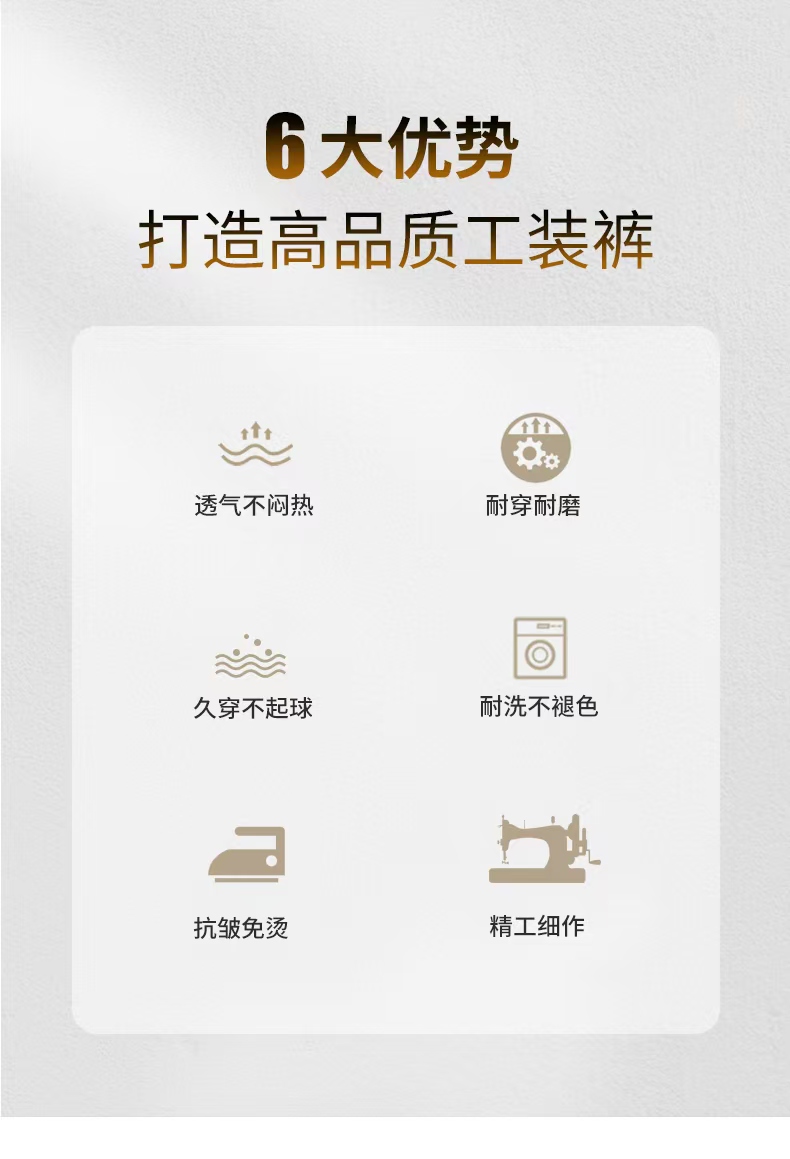 6大优势
打造高品质工装裤

透气不闷热

耐穿耐磨

久穿不起球

耐洗不褪色

抗皱免烫

精工细作