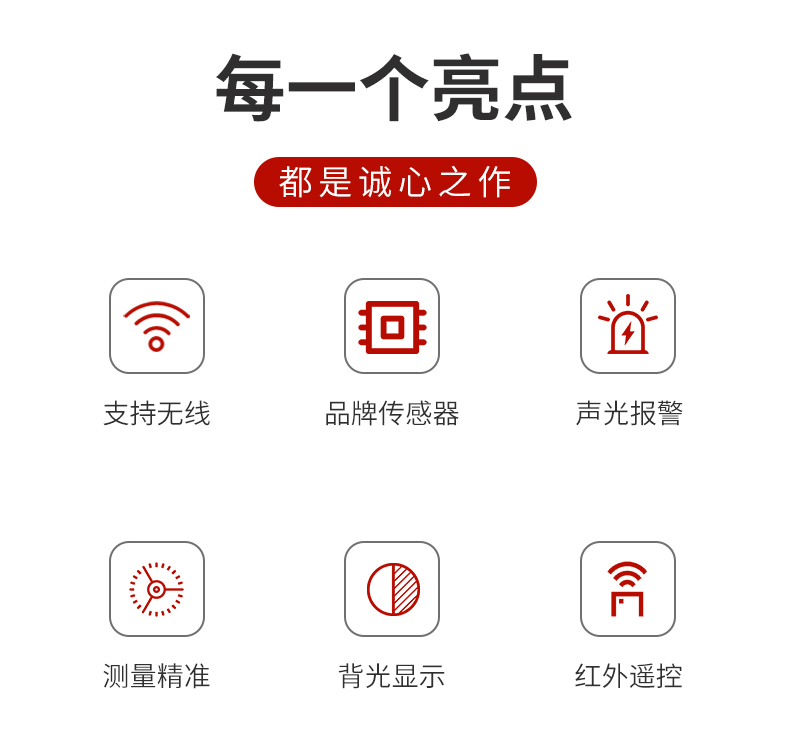 每一个亮点

都是诚心之作

支持无线

品牌传感器

声光报警

测量精准

背光显示

红外遥控