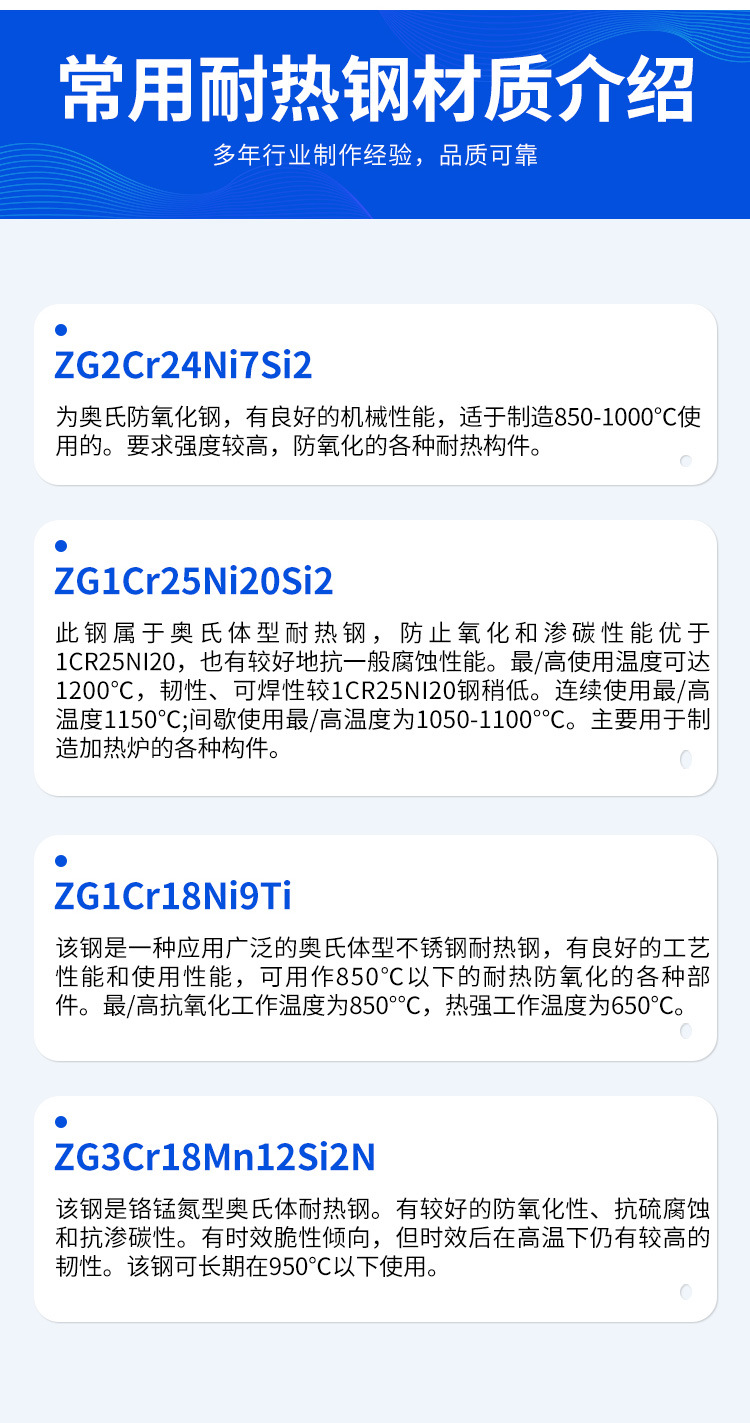 常用耐热钢材质介绍

多年行业制作经验，品质可靠

ZG2Cr24Ni7Si2

为奥氏防氧化钢，有良好的机械性能，适于制造850-1000°C使用的。要求强度较高，防氧化的各种耐热构件。

ZG1Cr25Ni20Si2

此钢属于奥氏体型耐热钢，防止氧化和渗碳性能优于1CR25NI20，也有较好地抗一般腐蚀性能。最/高使用温度可达1200°C，韧性、可焊性较1CR25NI20钢稍低。连续使用最/高温度1150°C;间歇使用最/高温度为1050-1100°°C。主要用于制造加热炉的各种构件。

ZG1Cr18Ni9Ti

该钢是一种应用广泛的奥氏体型不锈钢耐热钢，有良好的工艺性能和使用性能，可用作850°C以下的耐热防氧化的各种部件。最/高抗氧化工作温度为850°°C，热强工作温度为650°C。

ZG3Cr18Mn12Si2N

该钢是铬锰氮型奥氏体耐热钢。有较好的防氧化性、抗硫腐蚀和抗渗碳性。有时效脆性倾向，但时效后在高温下仍有较高的韧性。该钢可长期在950°C以下使用。