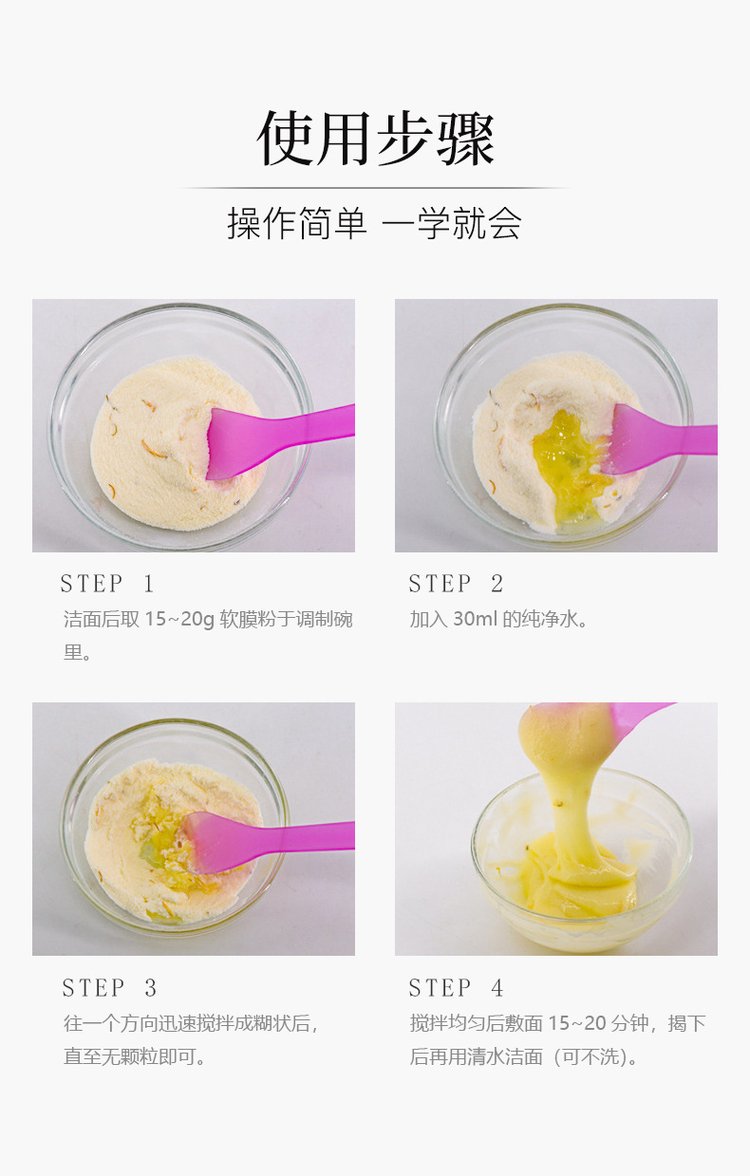 使用步骤

操作简单 一学就会

STEP 1
洁面后取 15~20g 软膜粉于调制碗里。

STEP 2
加入 30ml 的纯净水。

STEP 3
往一个方向迅速搅拌成糊状后，直至无颗粒即可。

STEP 4
搅拌均匀后敷面 15~20 分钟，揭下后再用清水洁面（可不洗）。