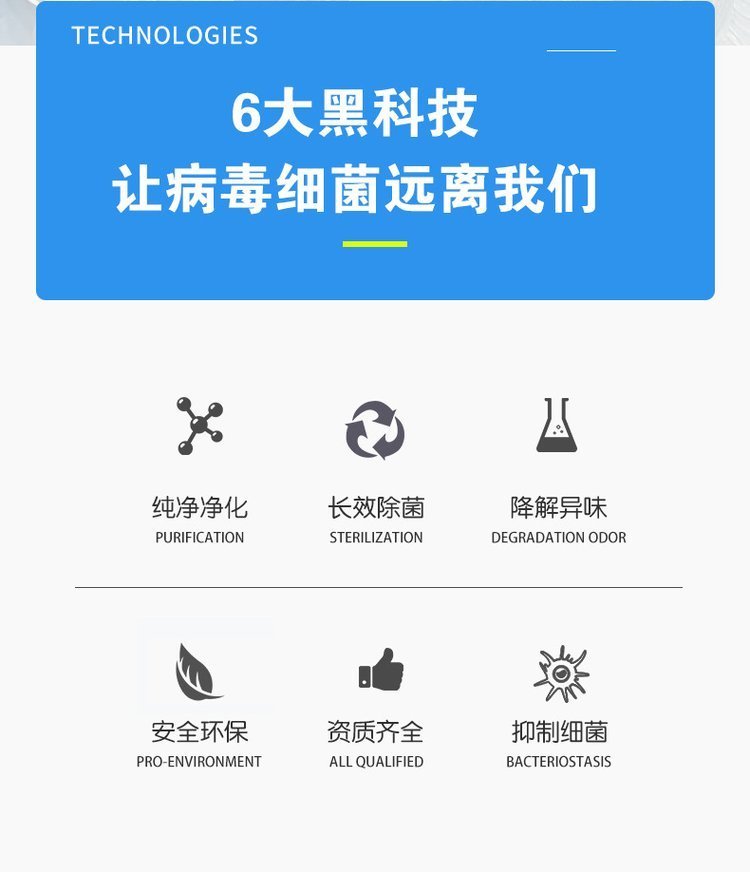 TECHNOLOGIES

6大黑科技
让病毒细菌远离我们

纯净净化
PURIFICATION

长效除菌
STERILIZATION

降解异味
DEGRADATION ODOR

安全环保
PRO-ENVIRONMENT

资质齐全
ALL QUALIFIED

抑制细菌
BACTERIOSTASIS