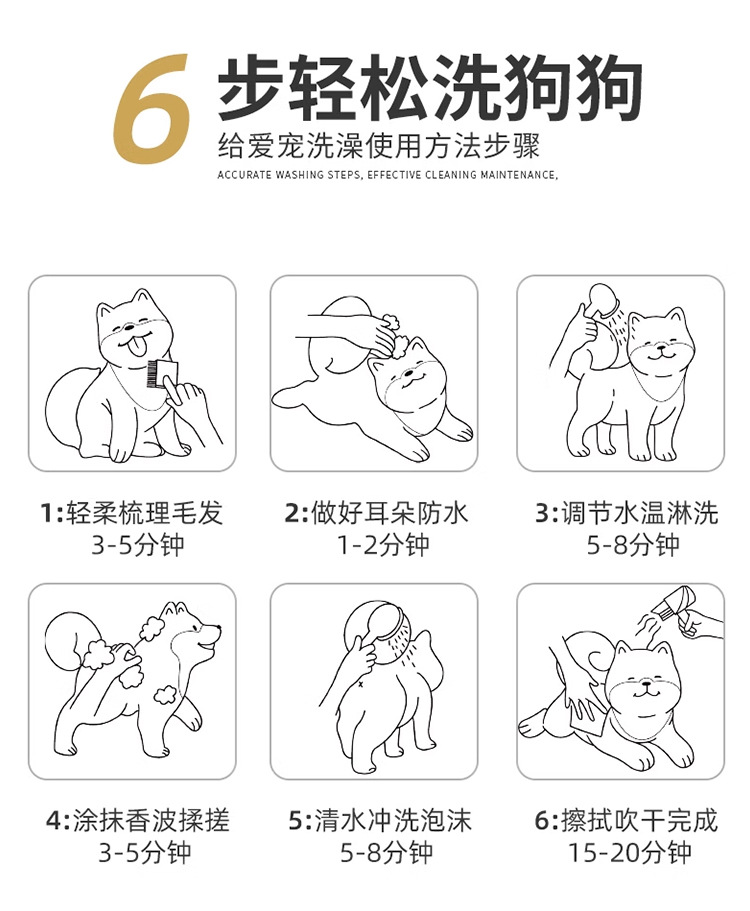 6 步轻松洗狗狗
给爱宠洗澡使用方法步骤
ACCURATE WASHING STEPS, EFFECTIVE CLEANING MAINTENANCE,

1:轻柔梳理毛发
3-5分钟

2:做好耳朵防水
1-2分钟

3:调节水温淋洗
5-8分钟

4:涂抹香波揉搓
3-5分钟

5:清水冲洗泡沫
5-8分钟

6:擦拭吹干完成
15-20分钟