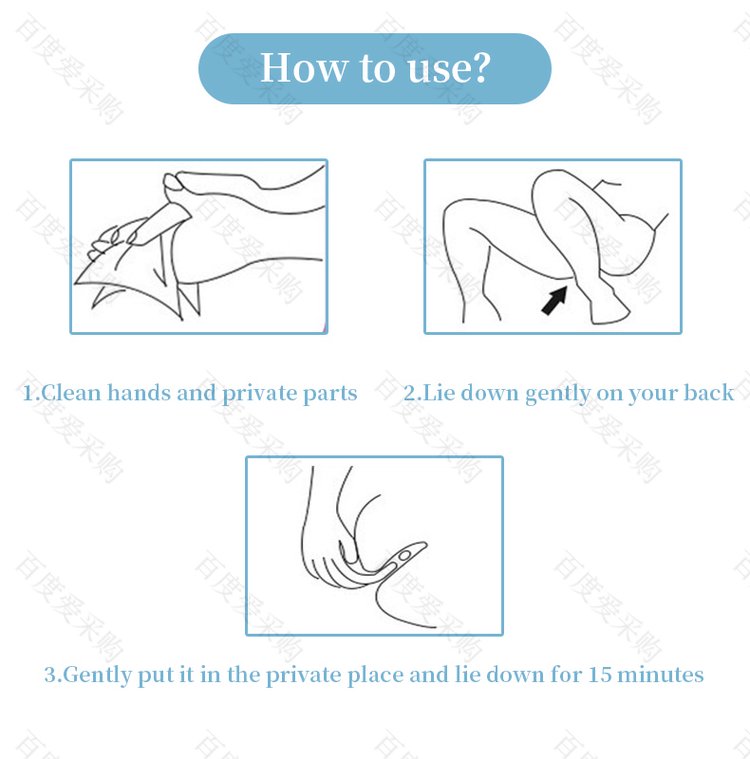 How to use?

1.Clean hands and private parts

2.Lie down gently on your back

3.Gently put it in the private place and lie down for 15 minutes

百度爱采购